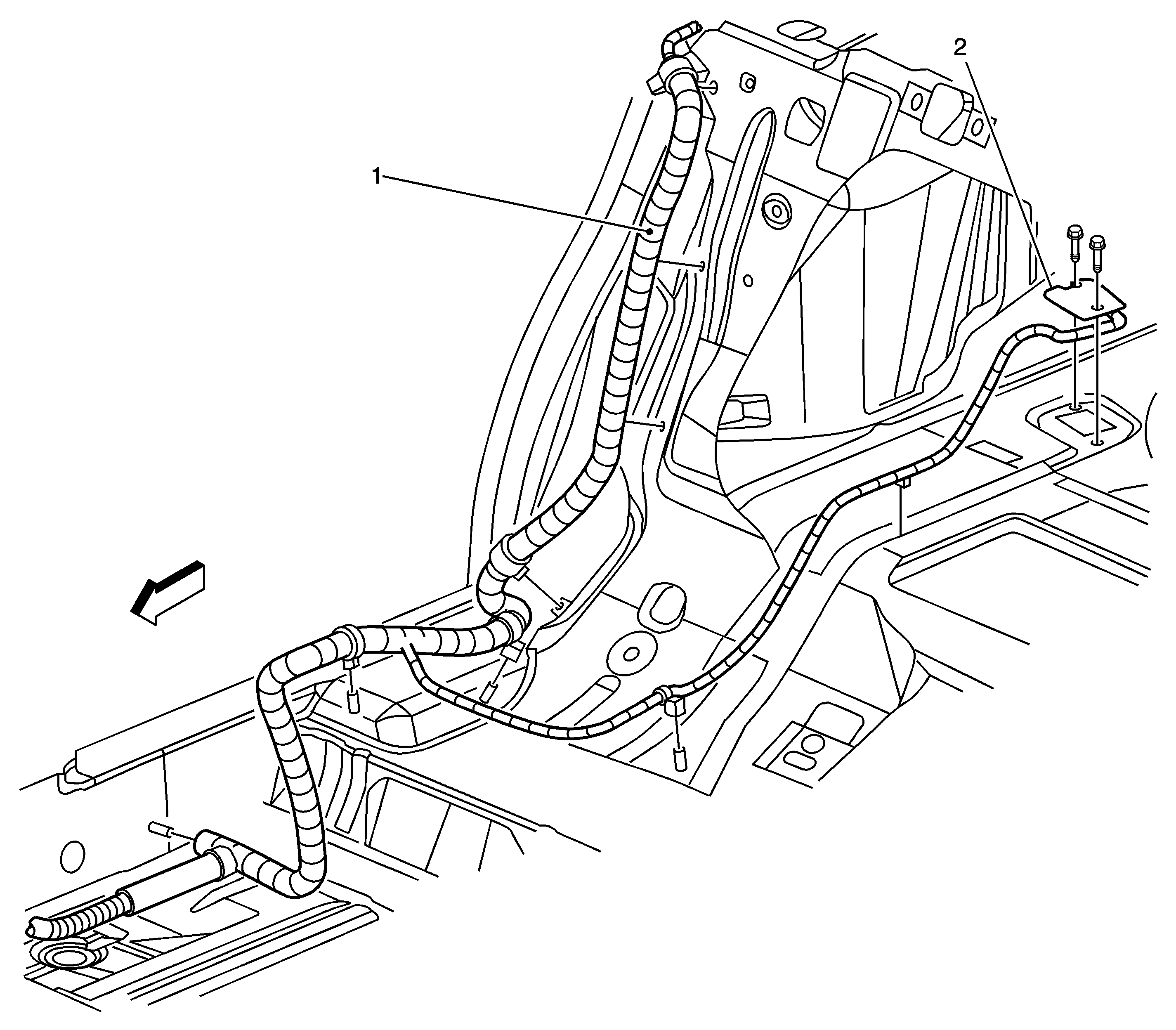 2
1