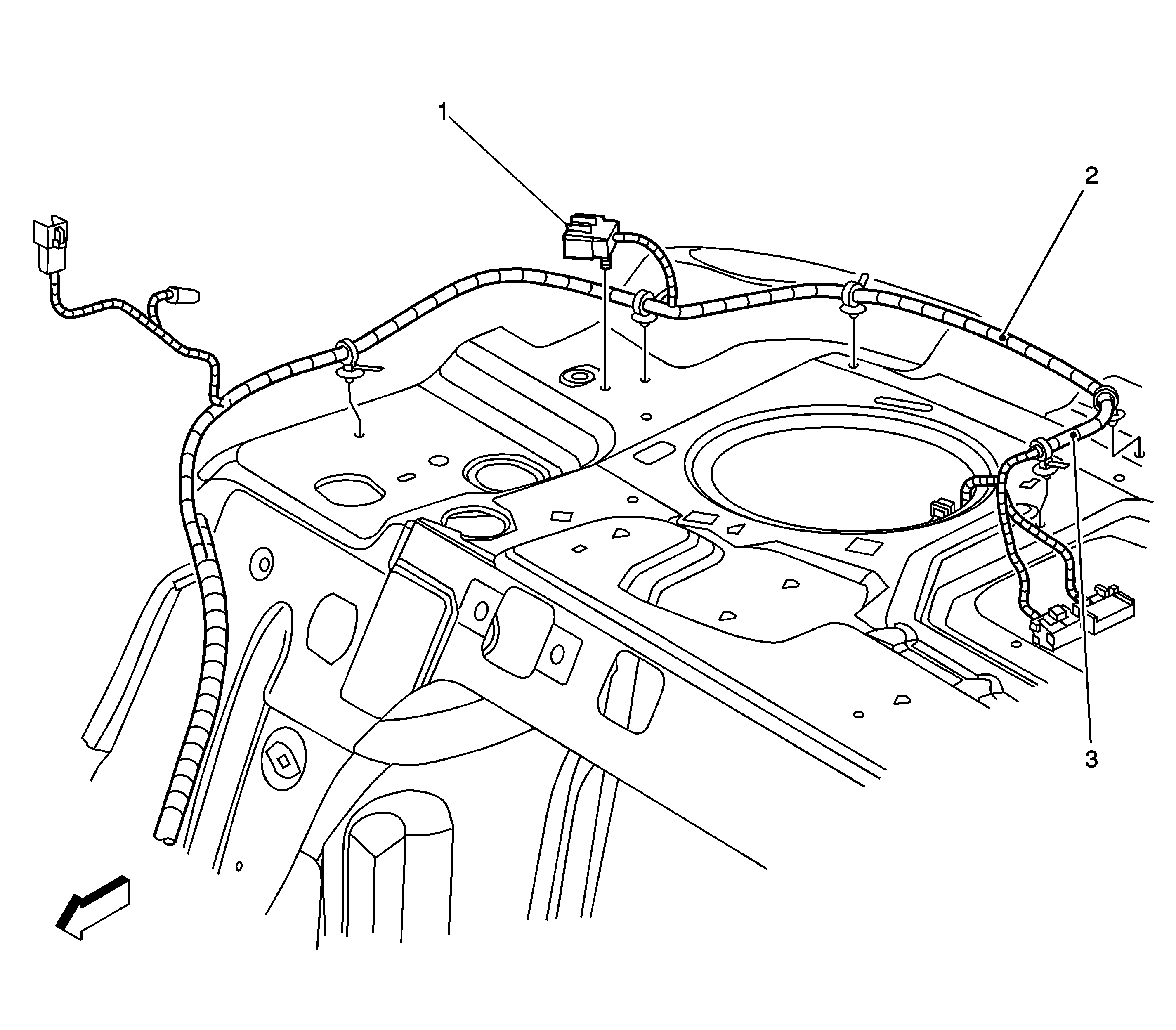 1
2
3