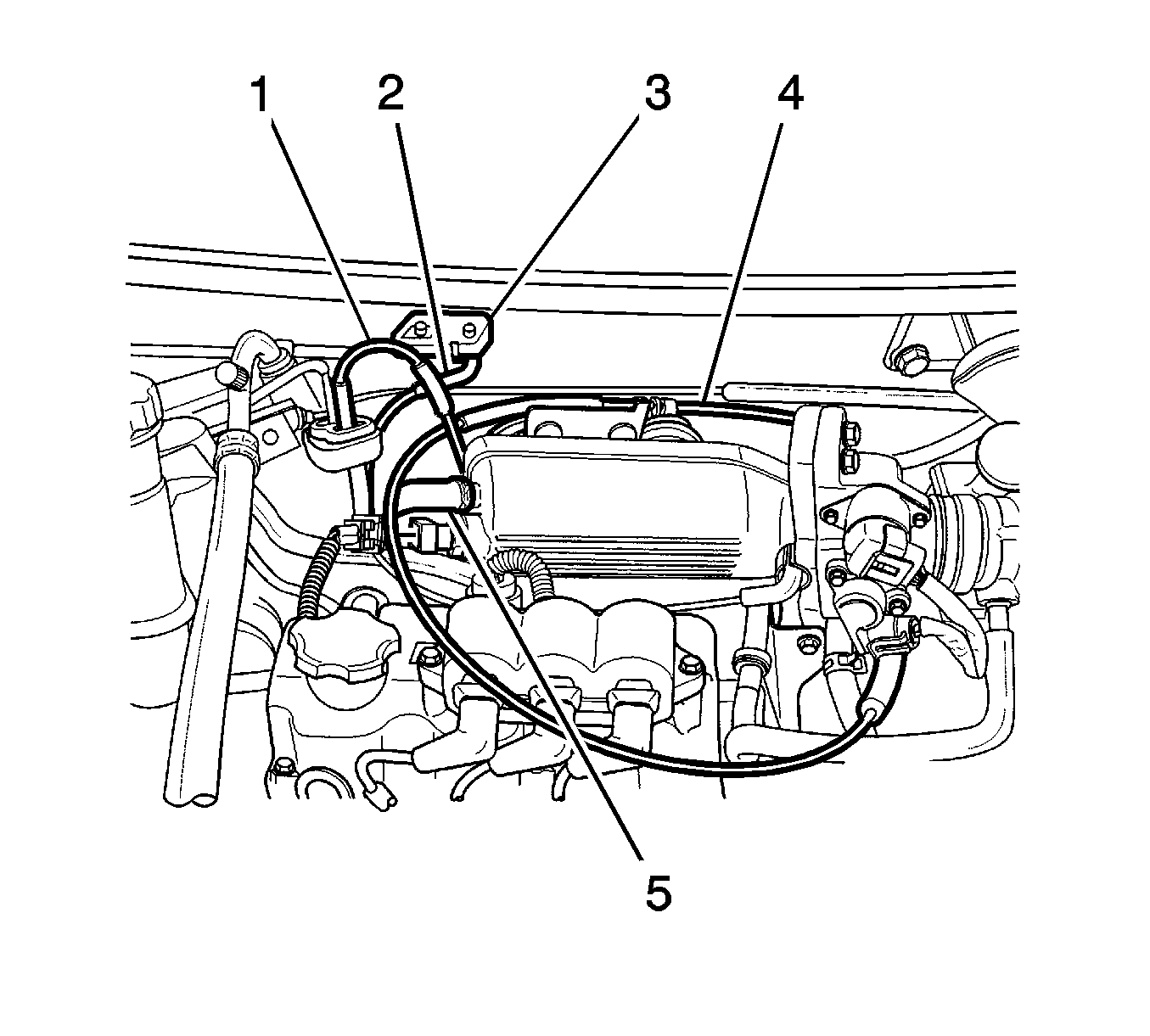 1
2
3
4
5