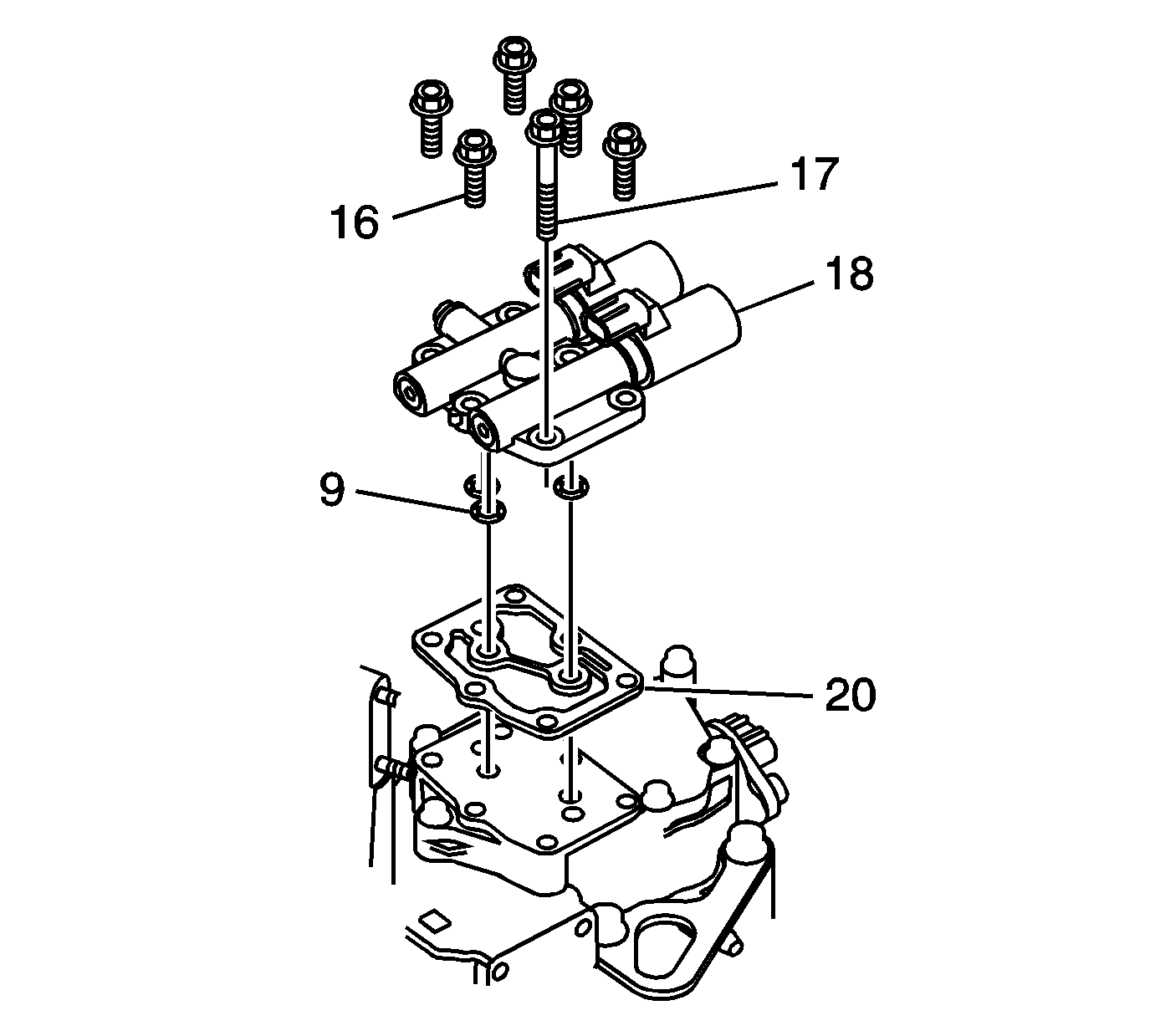 17
16
18
9
20