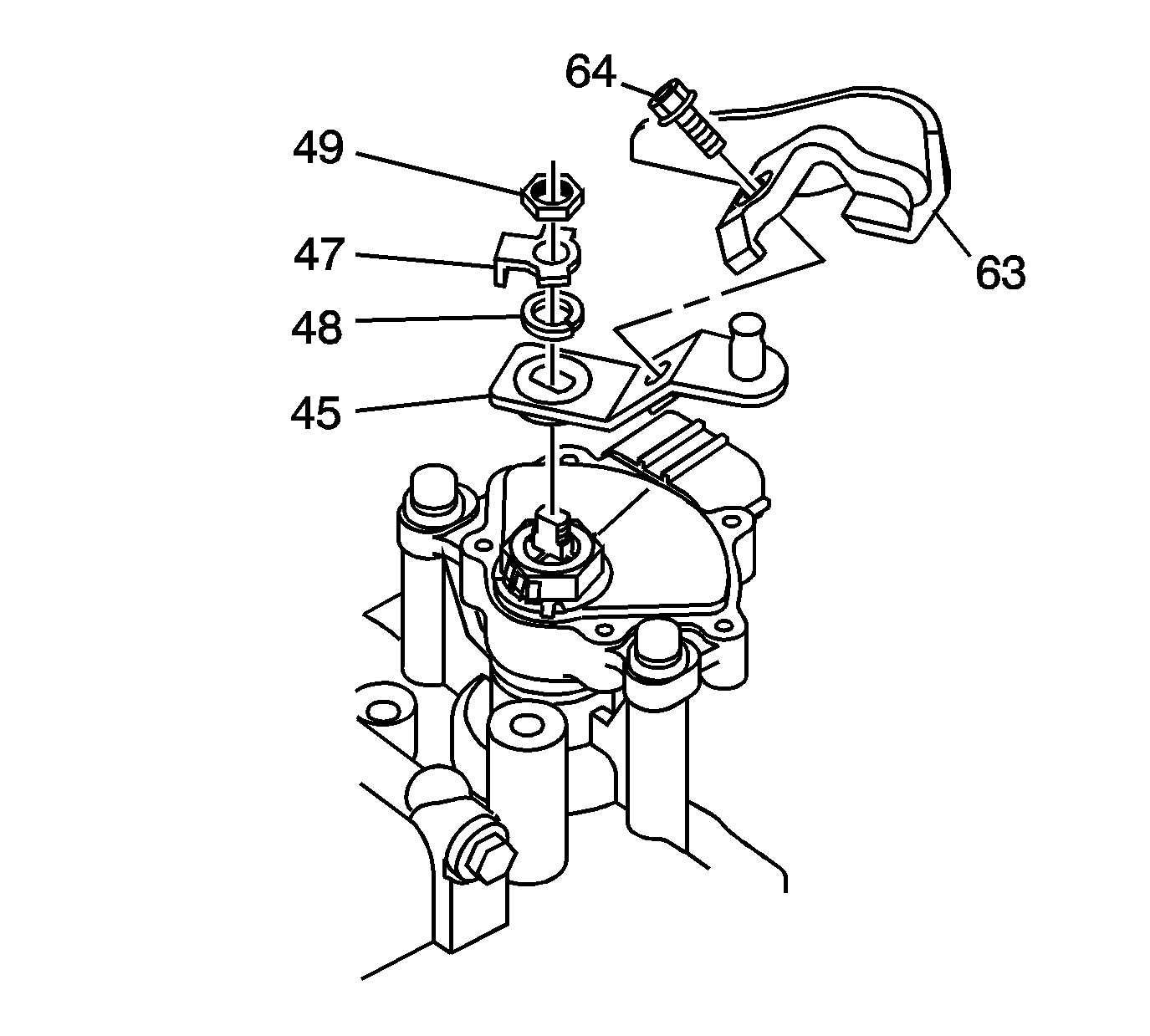 64
49
47
48
45
63