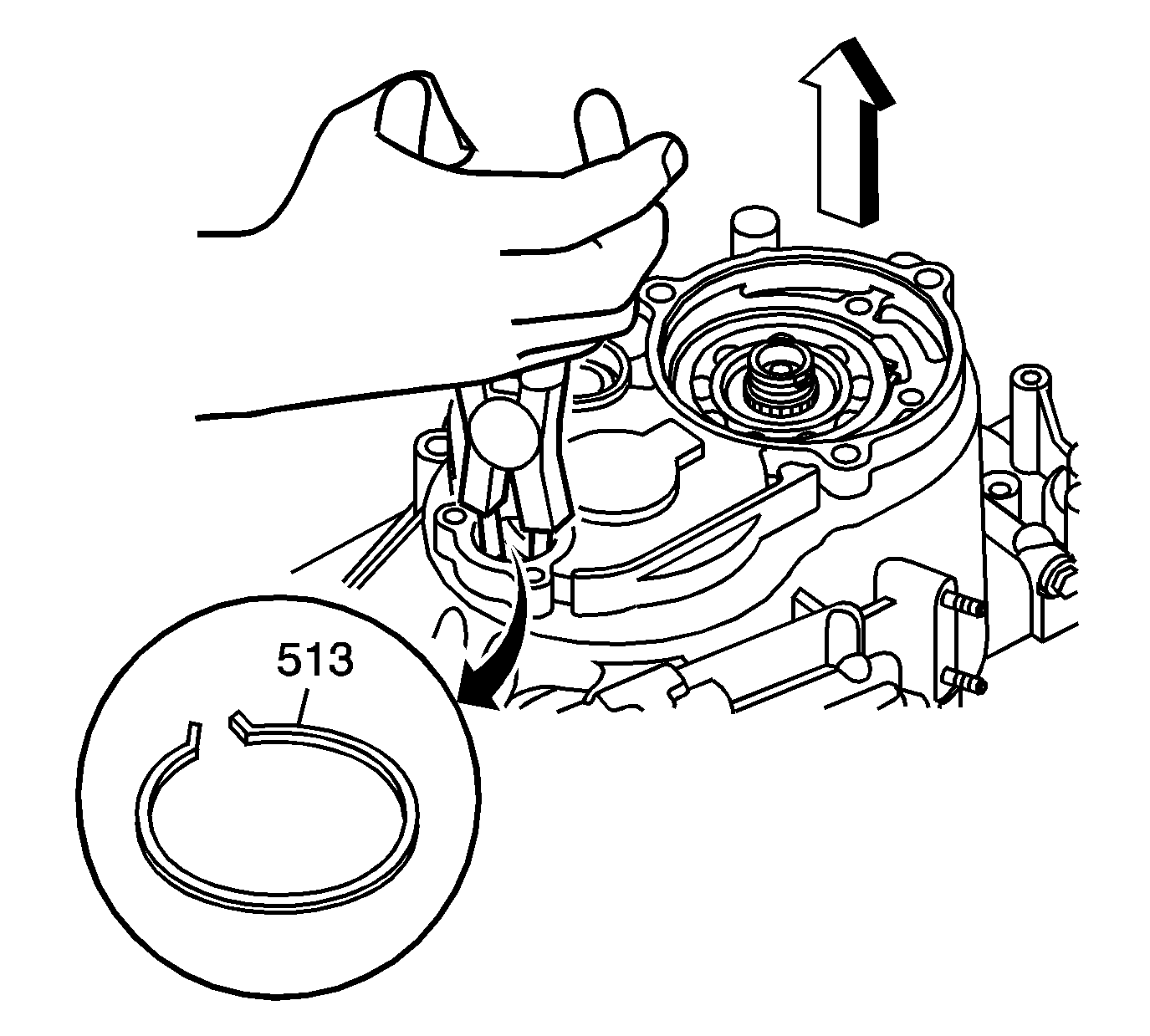 513