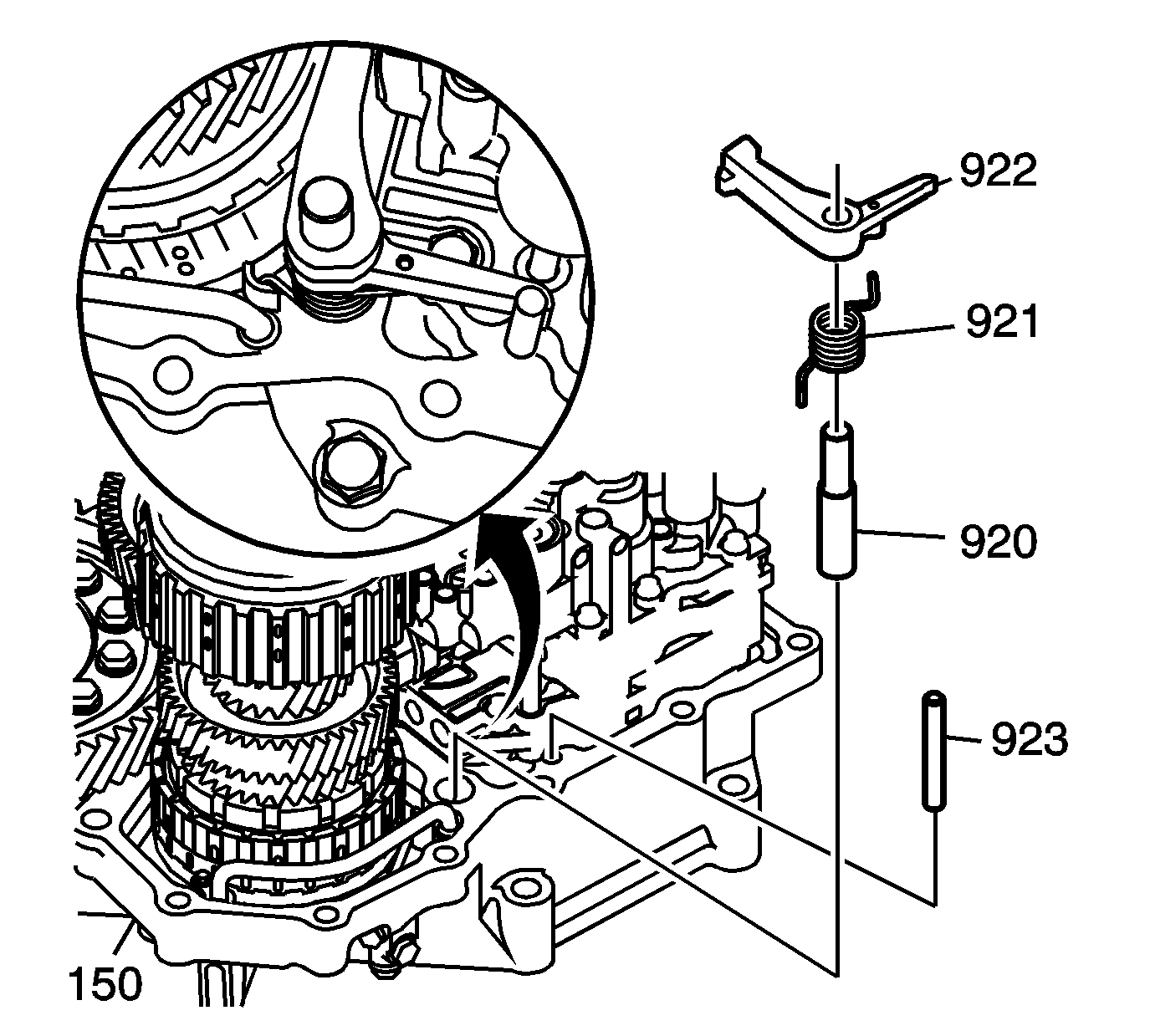 922
921
920
923
150