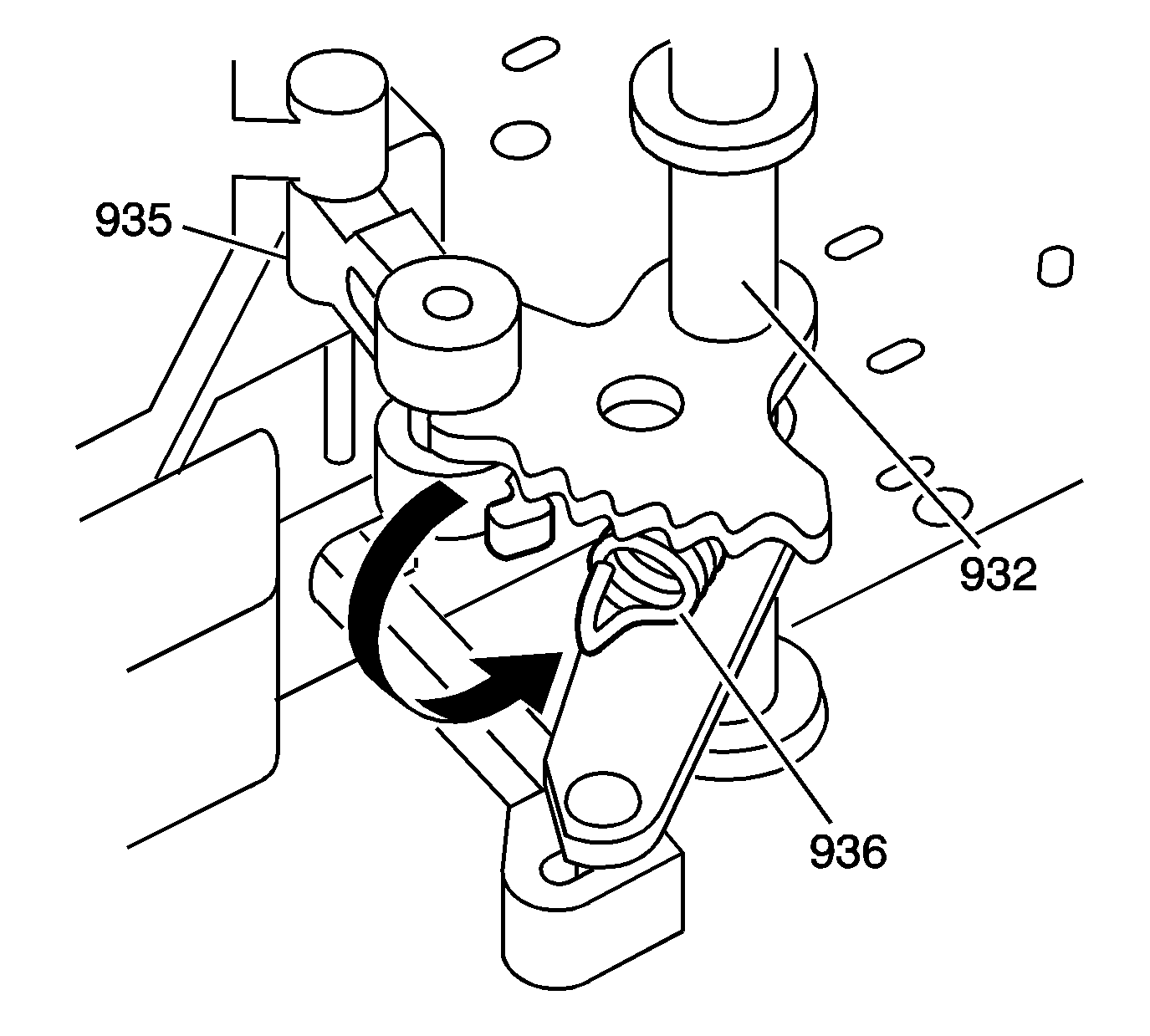 935

932

936