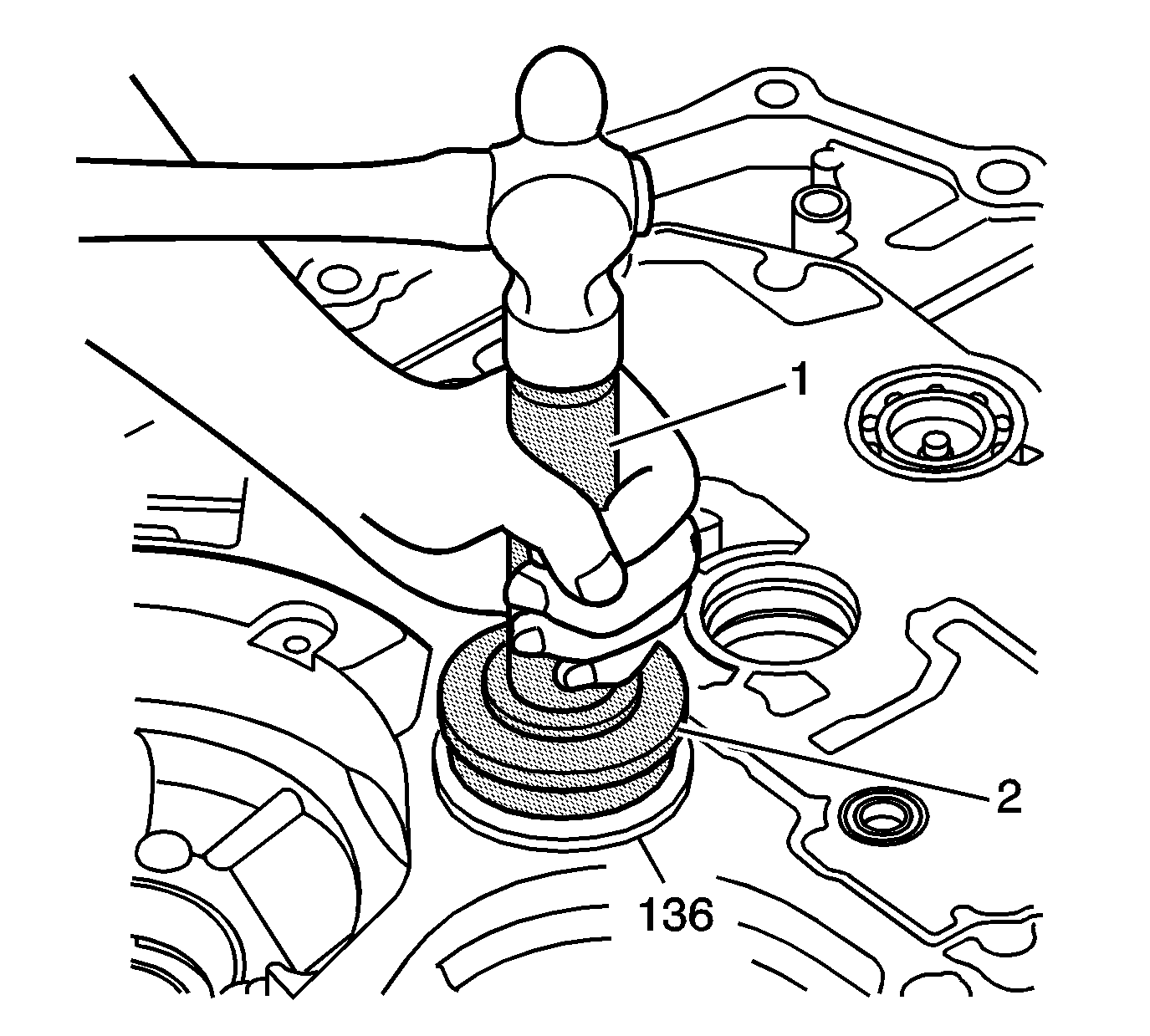 1
2
136