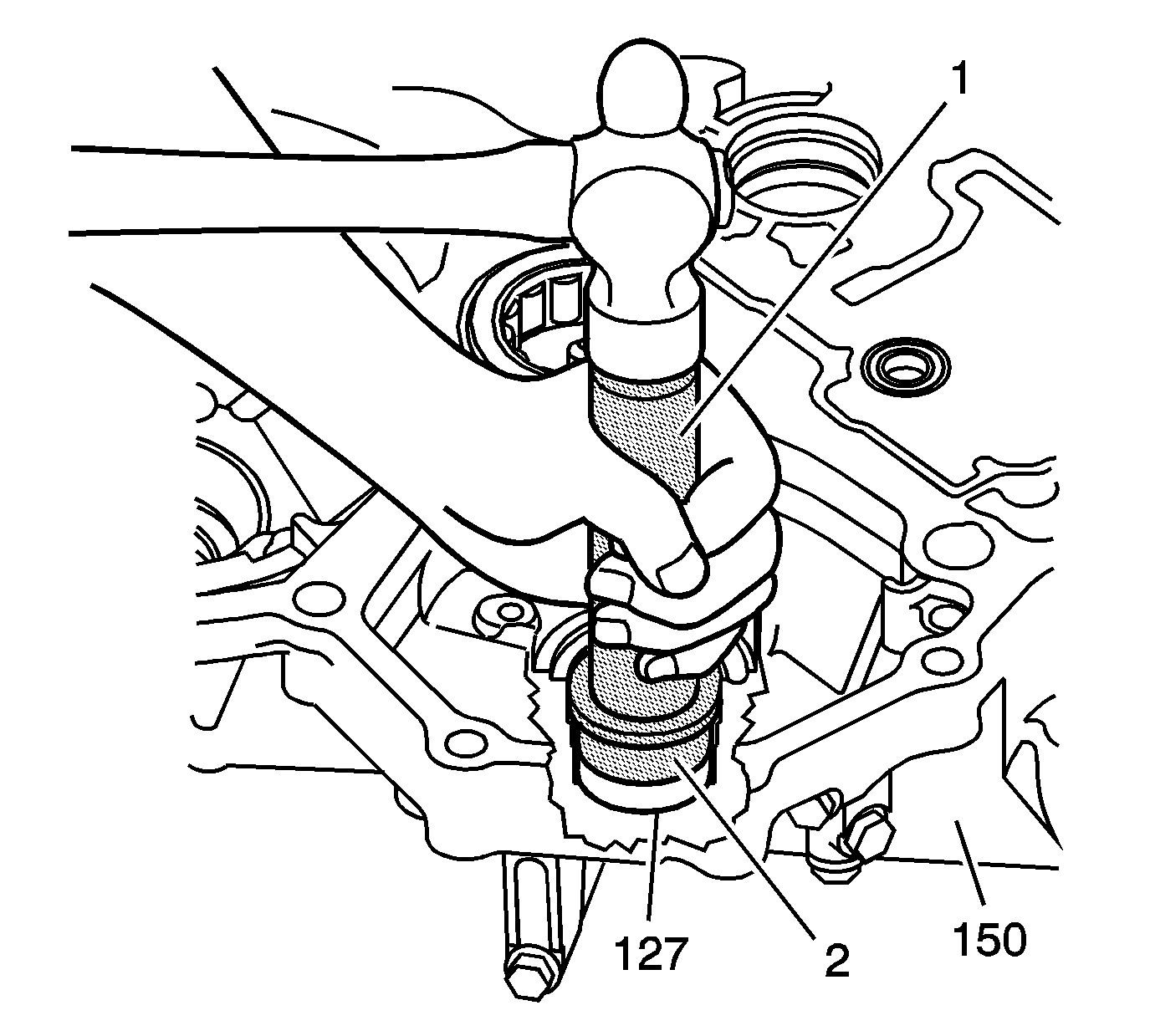 1
127
2
150