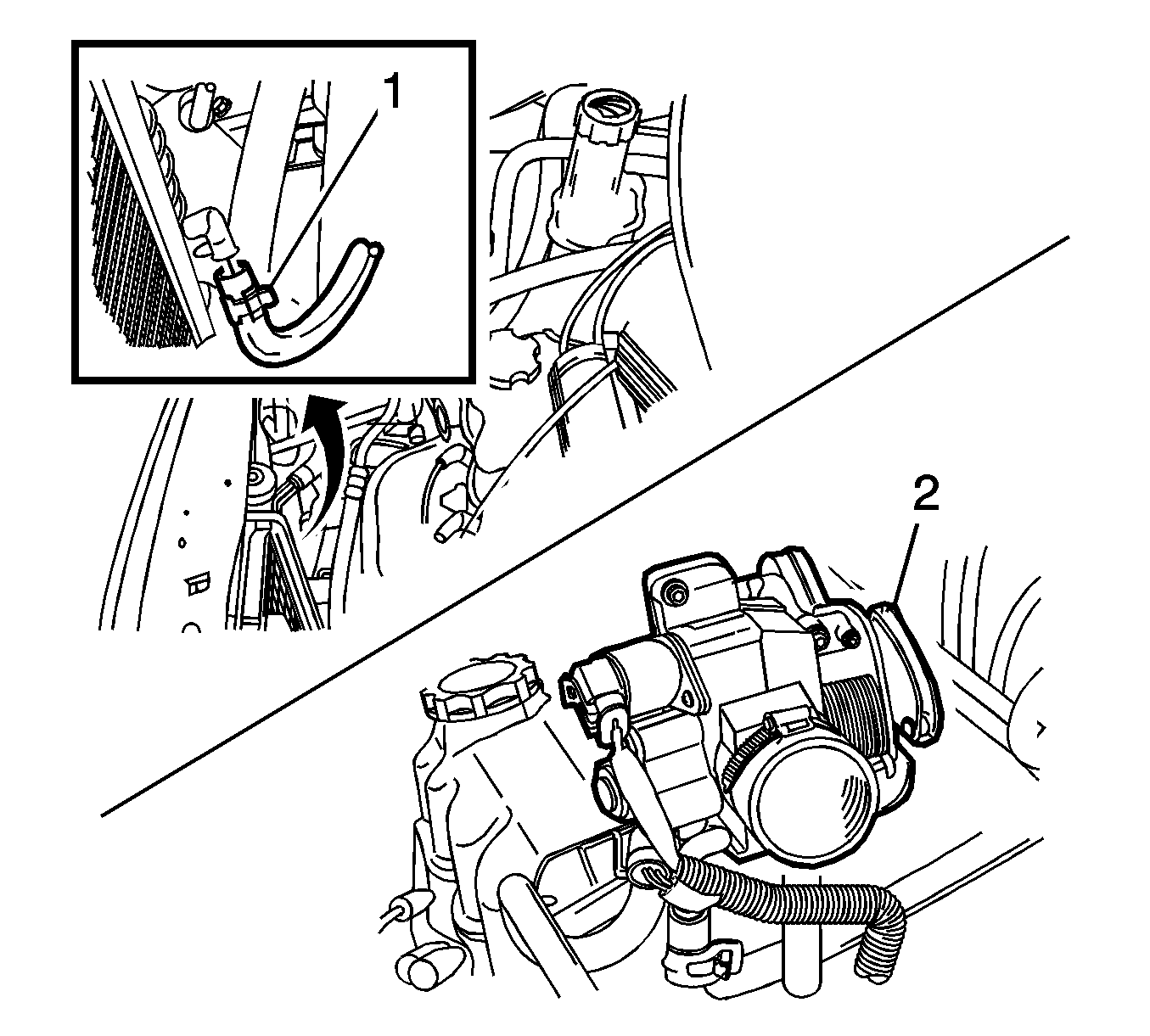 1

2