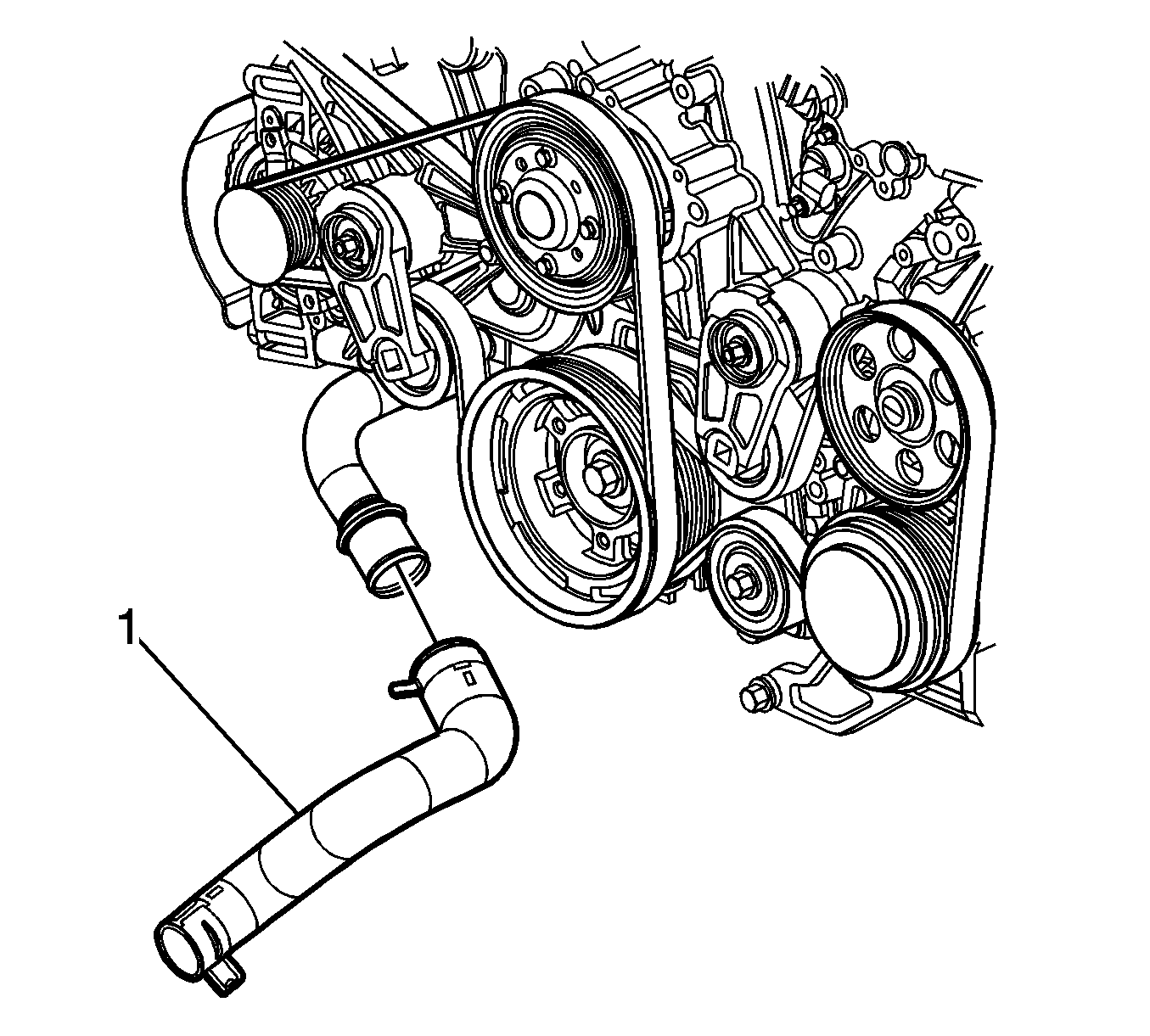 1