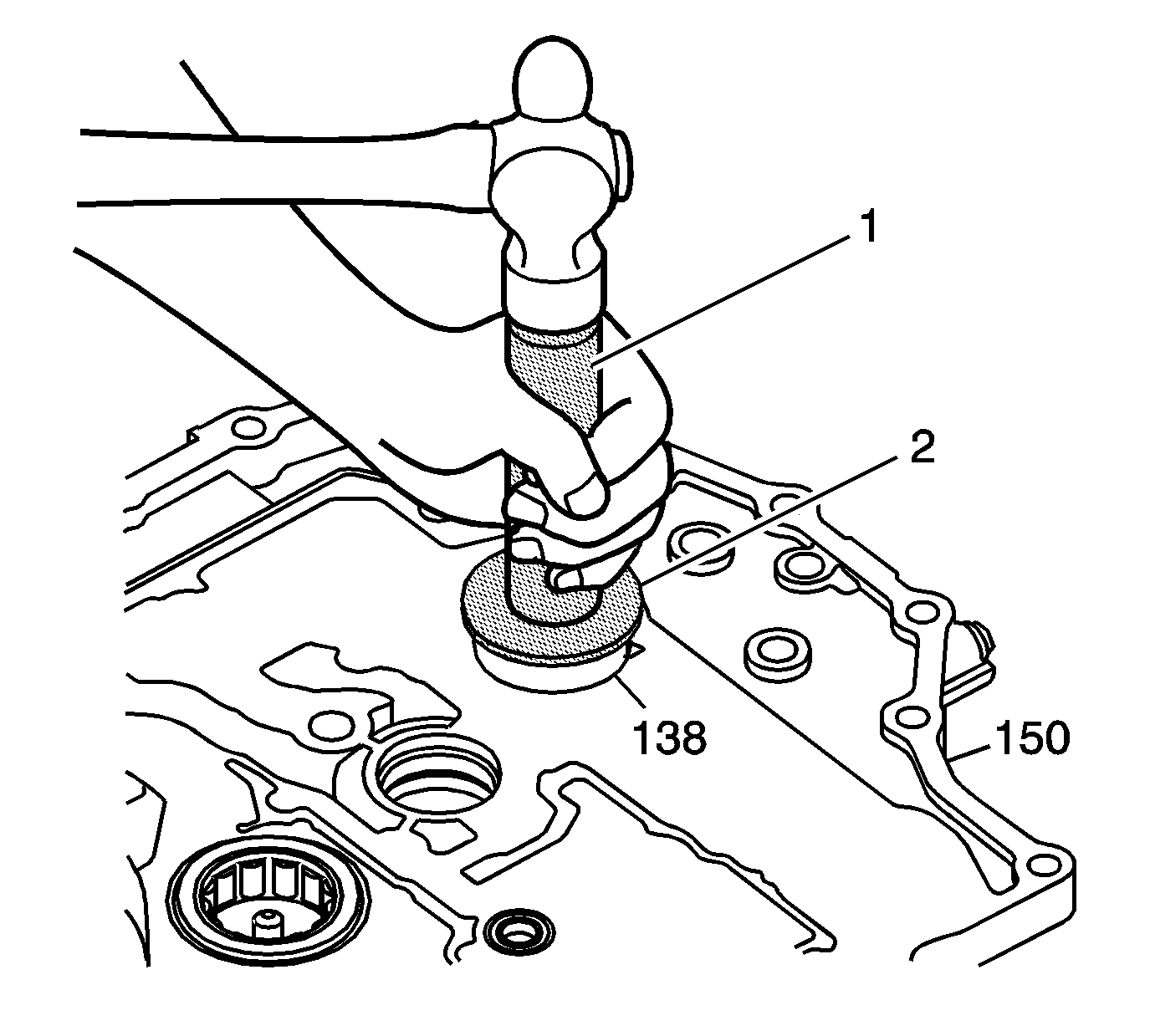 1
2
138
150