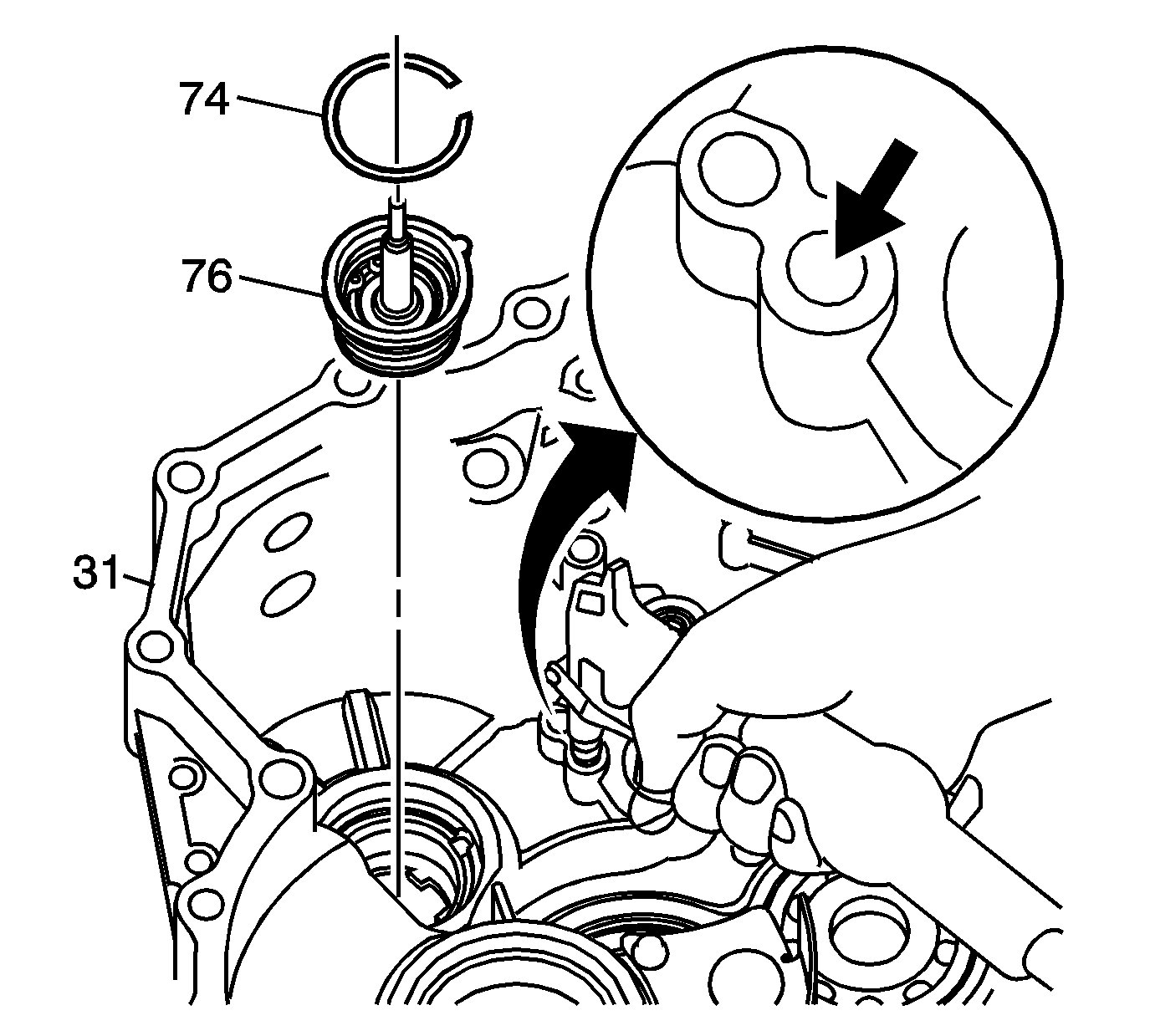 74

76

31