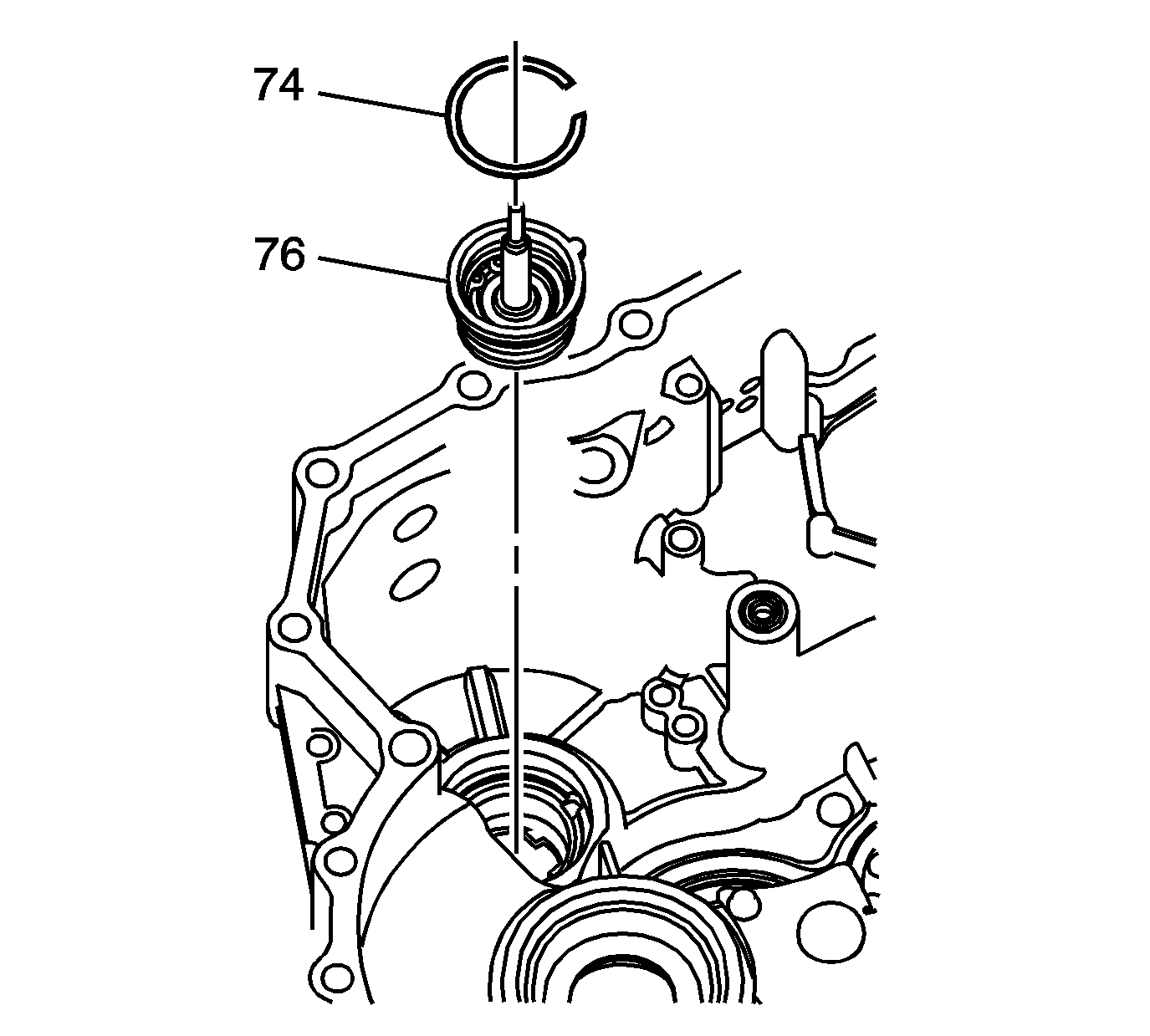 74
76