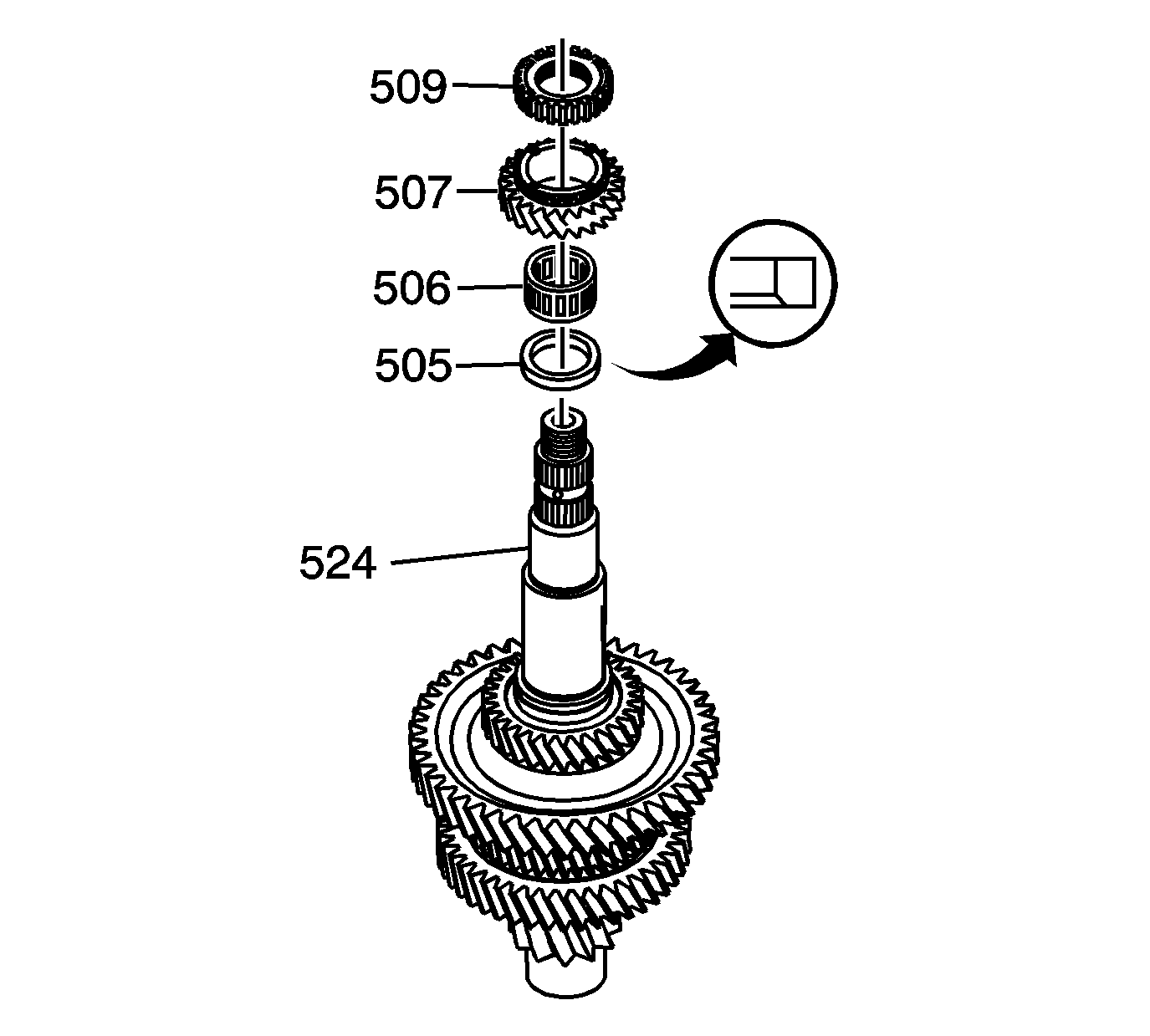 509
507
506
505
524