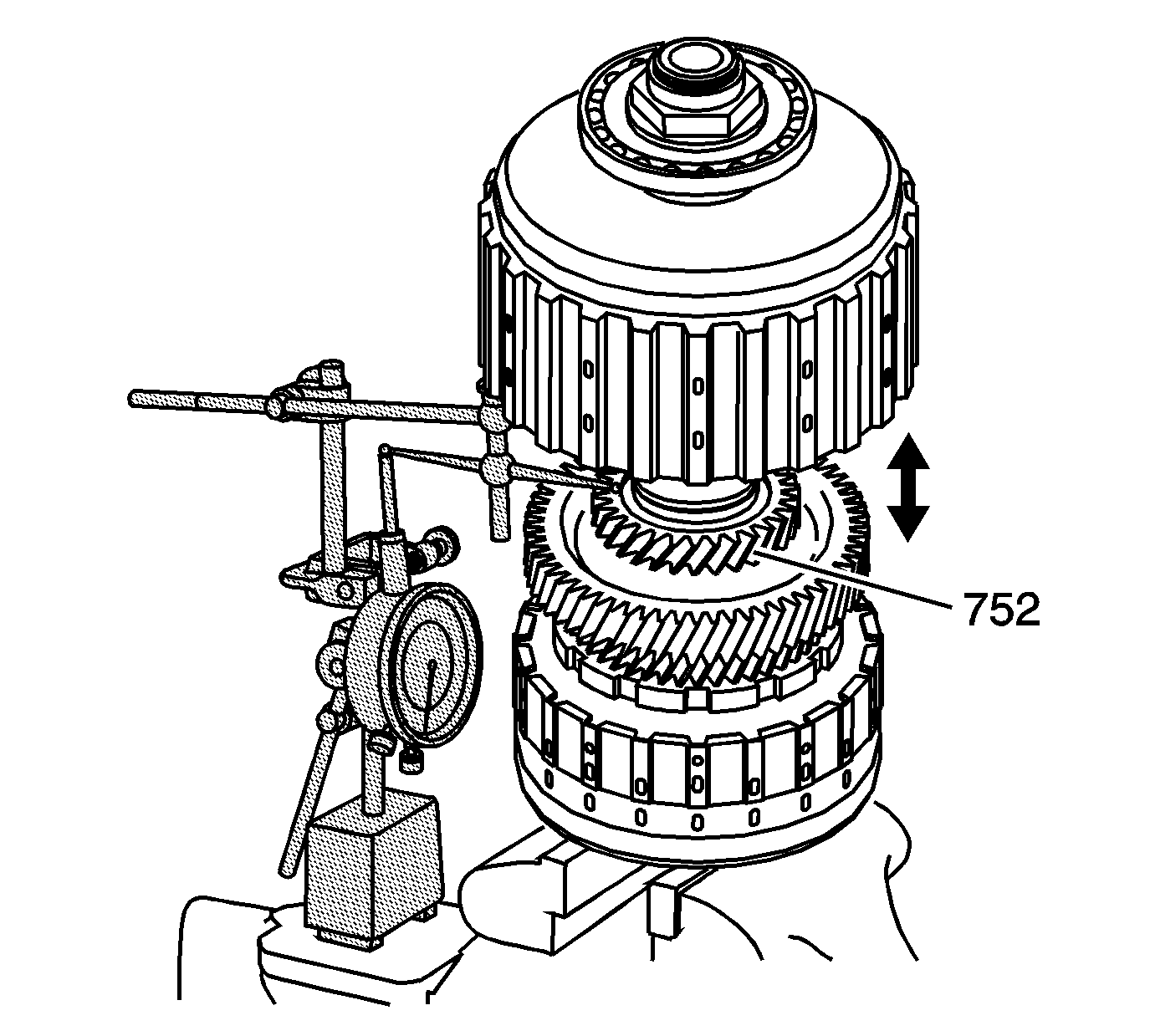 752