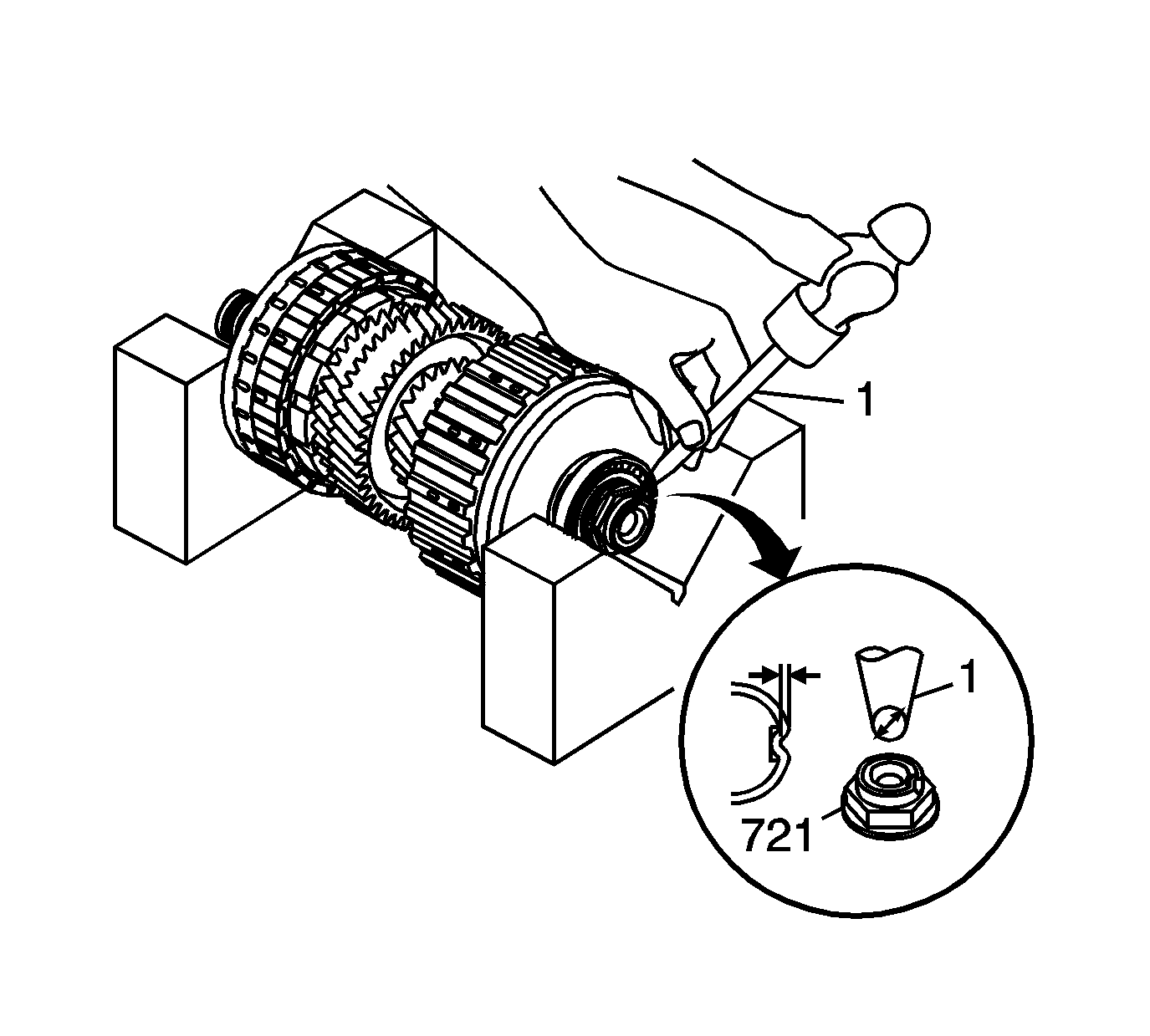 1

1

721