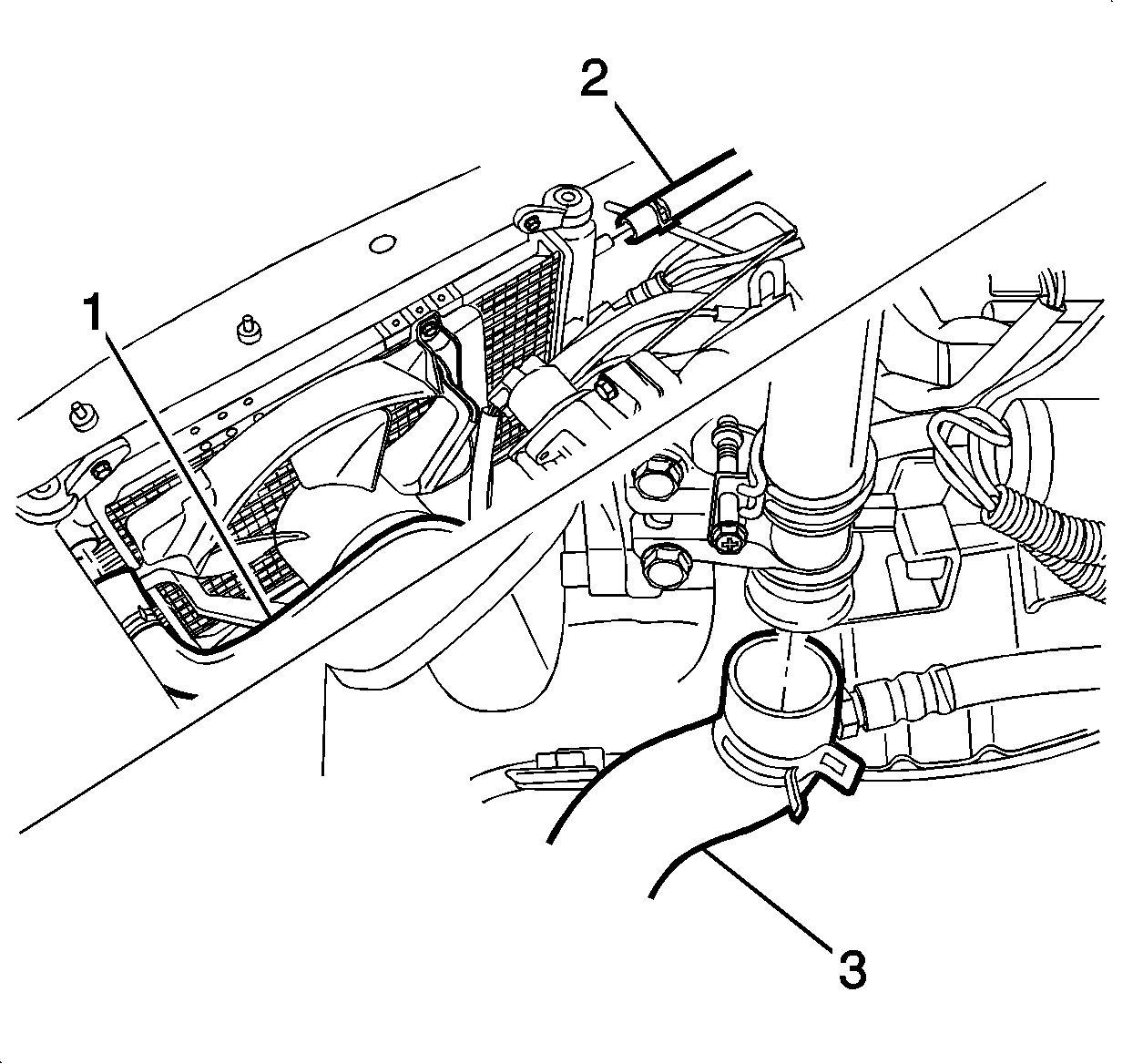 2
1
3