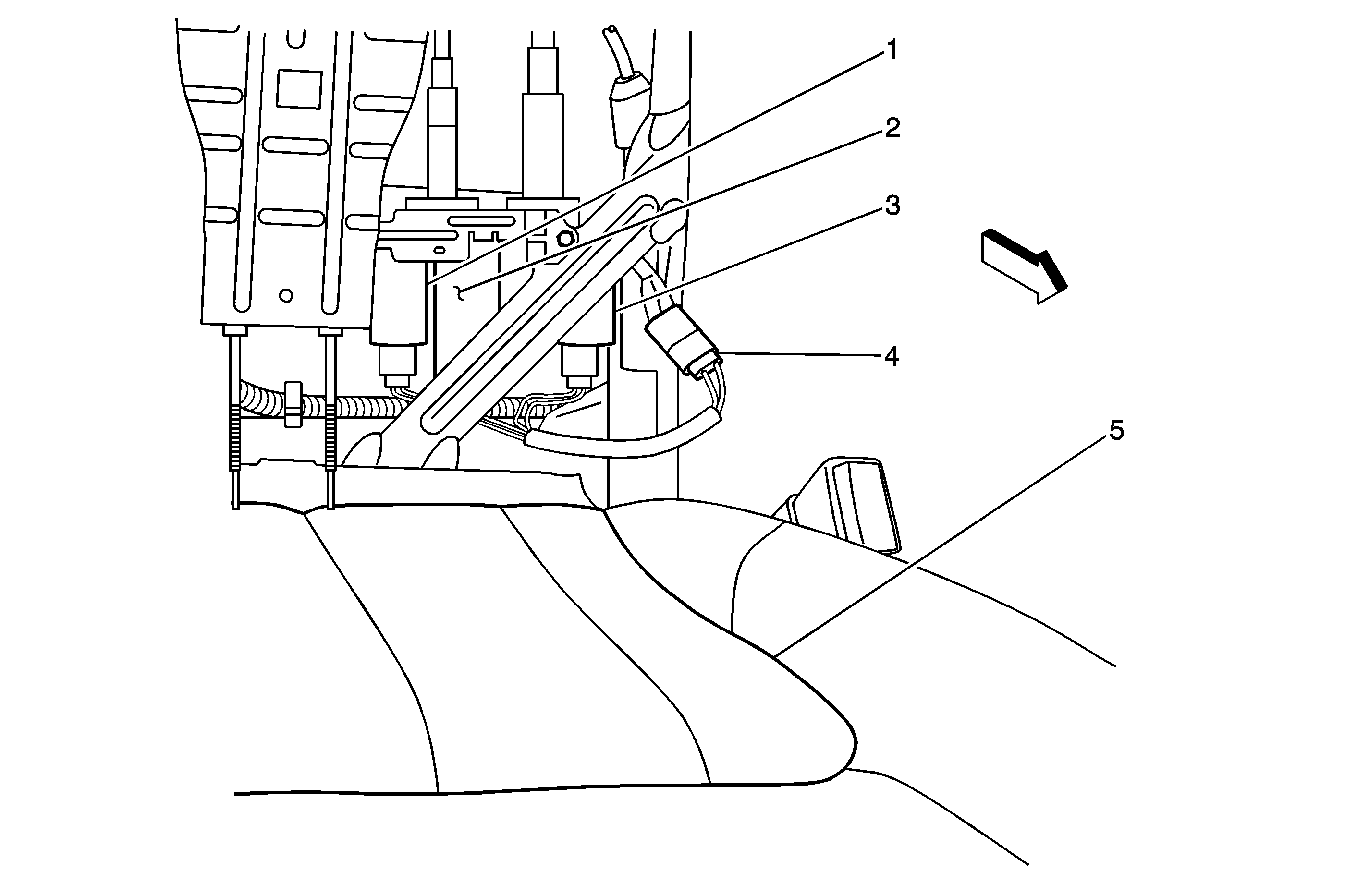 1
2
3
4
5