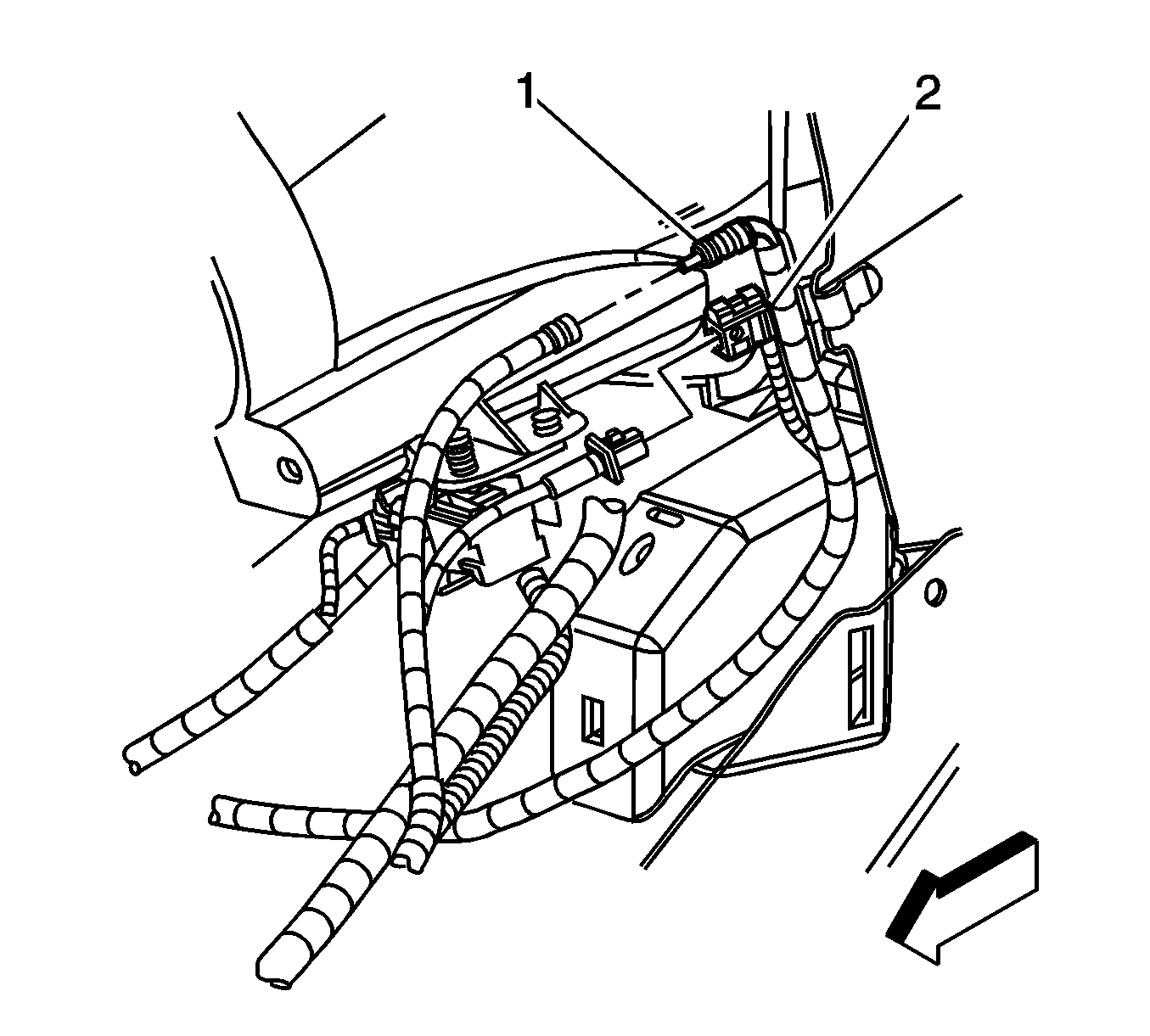 1
2