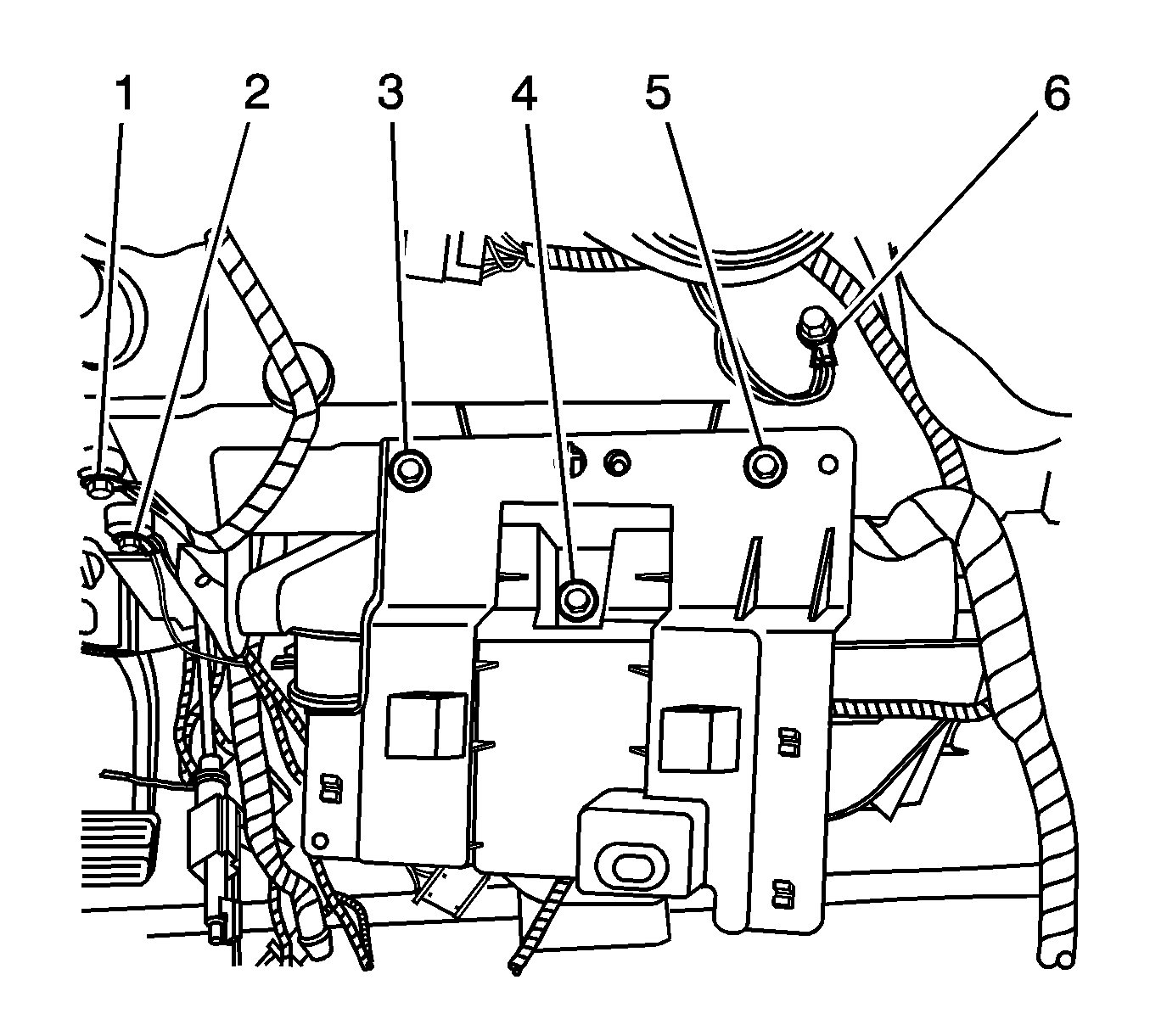 1 2 3 4 5 6