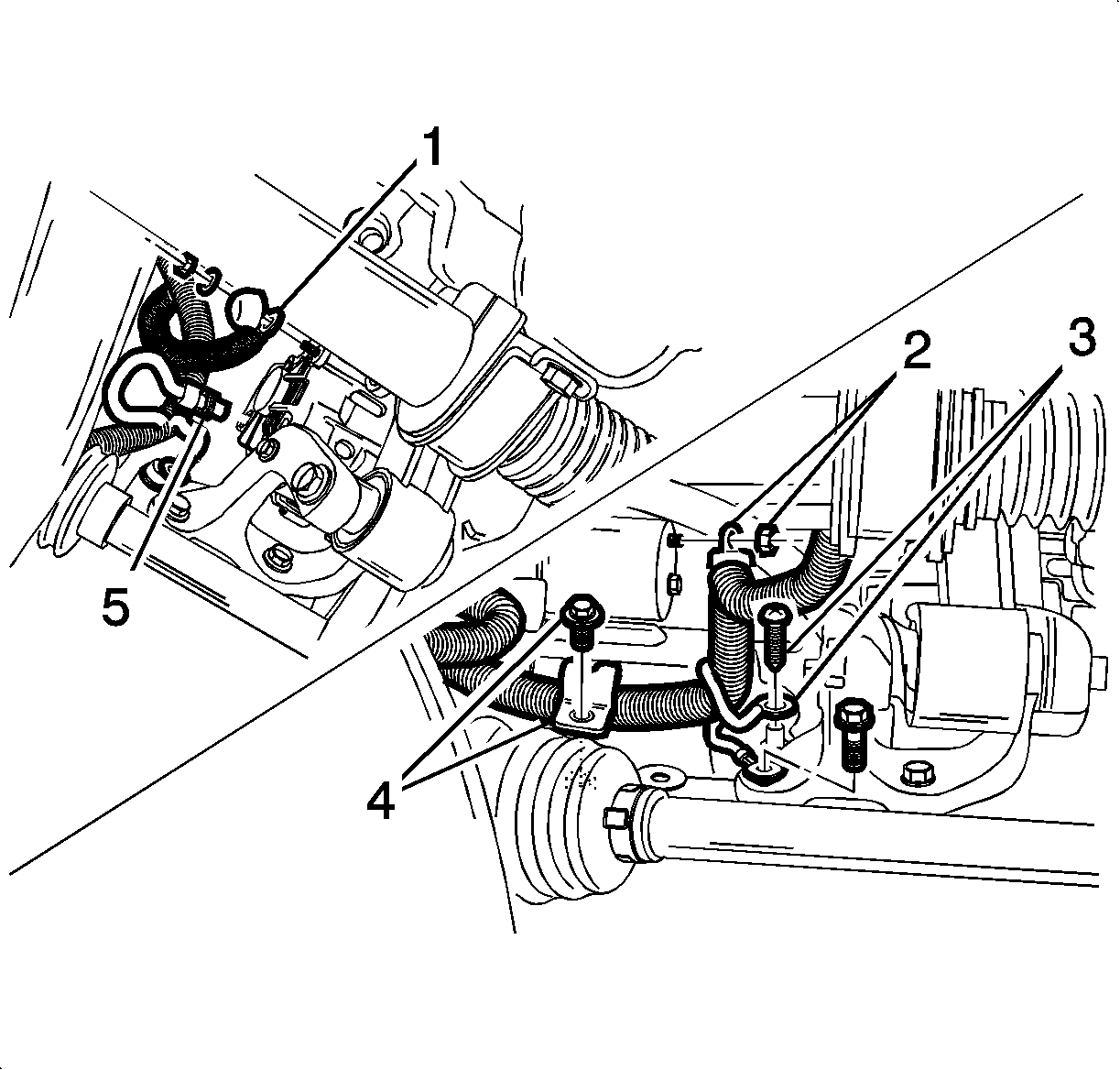 1
2
3
5
4