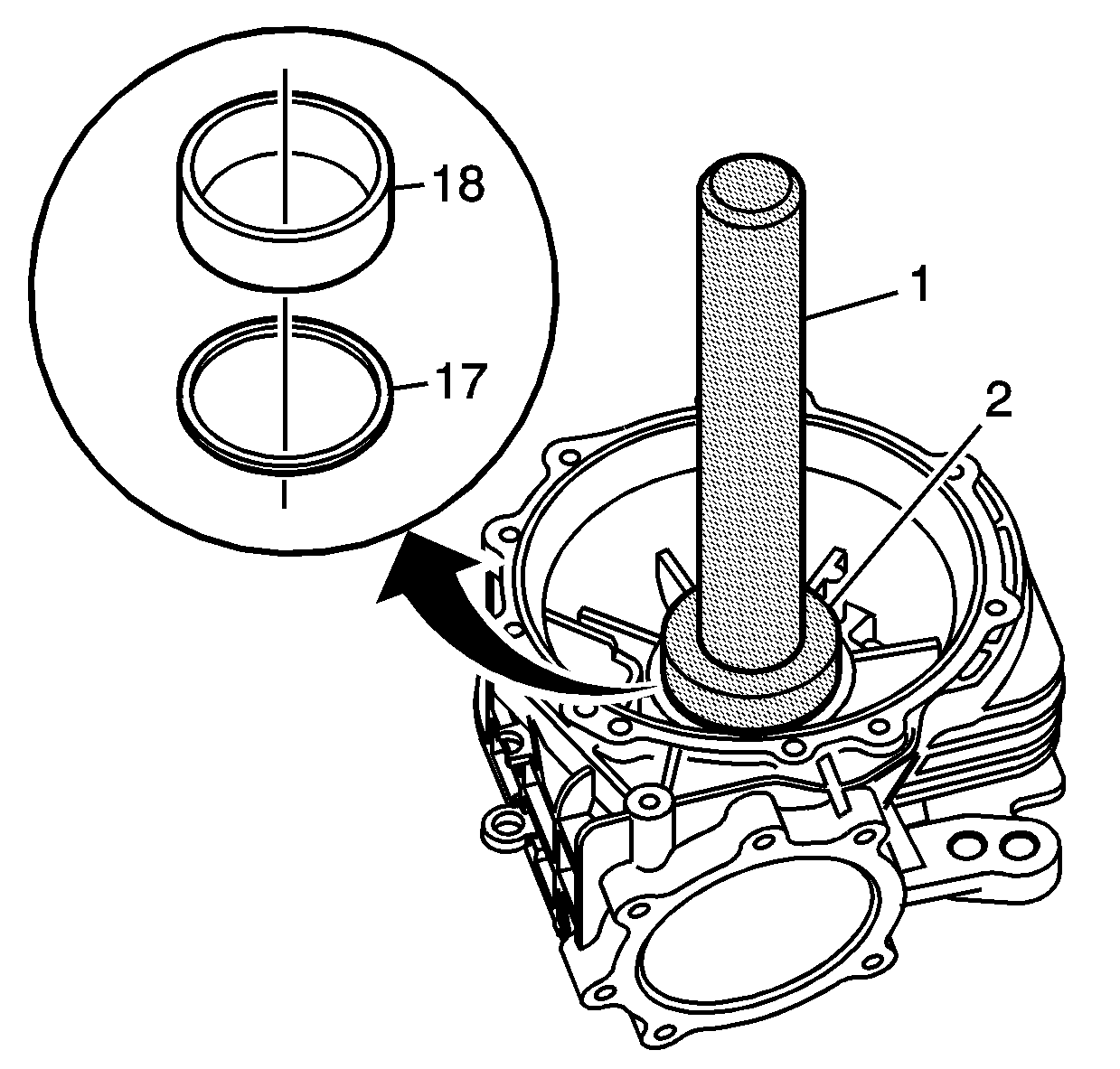 18
17
1
2