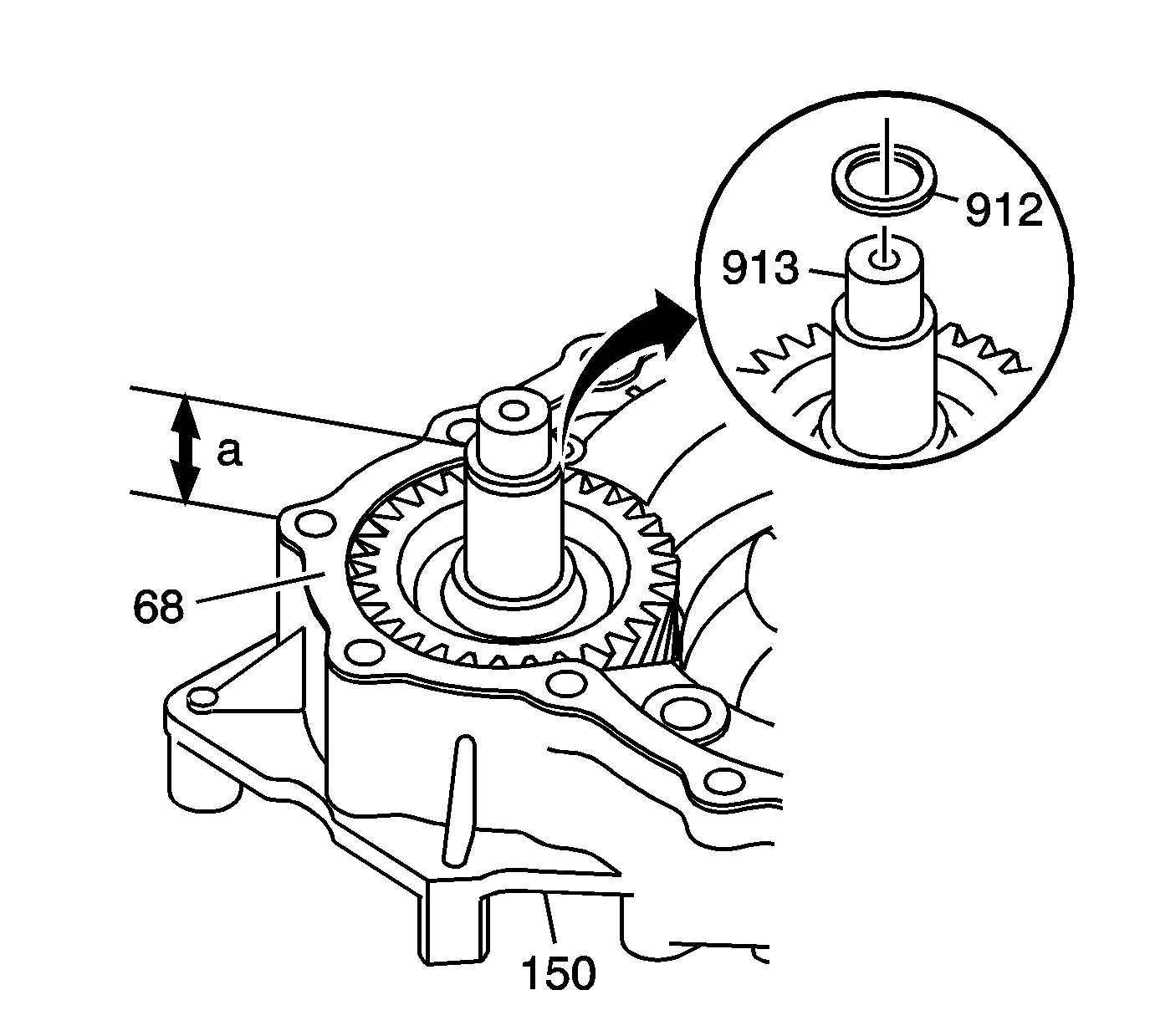 912
913
a
68
150