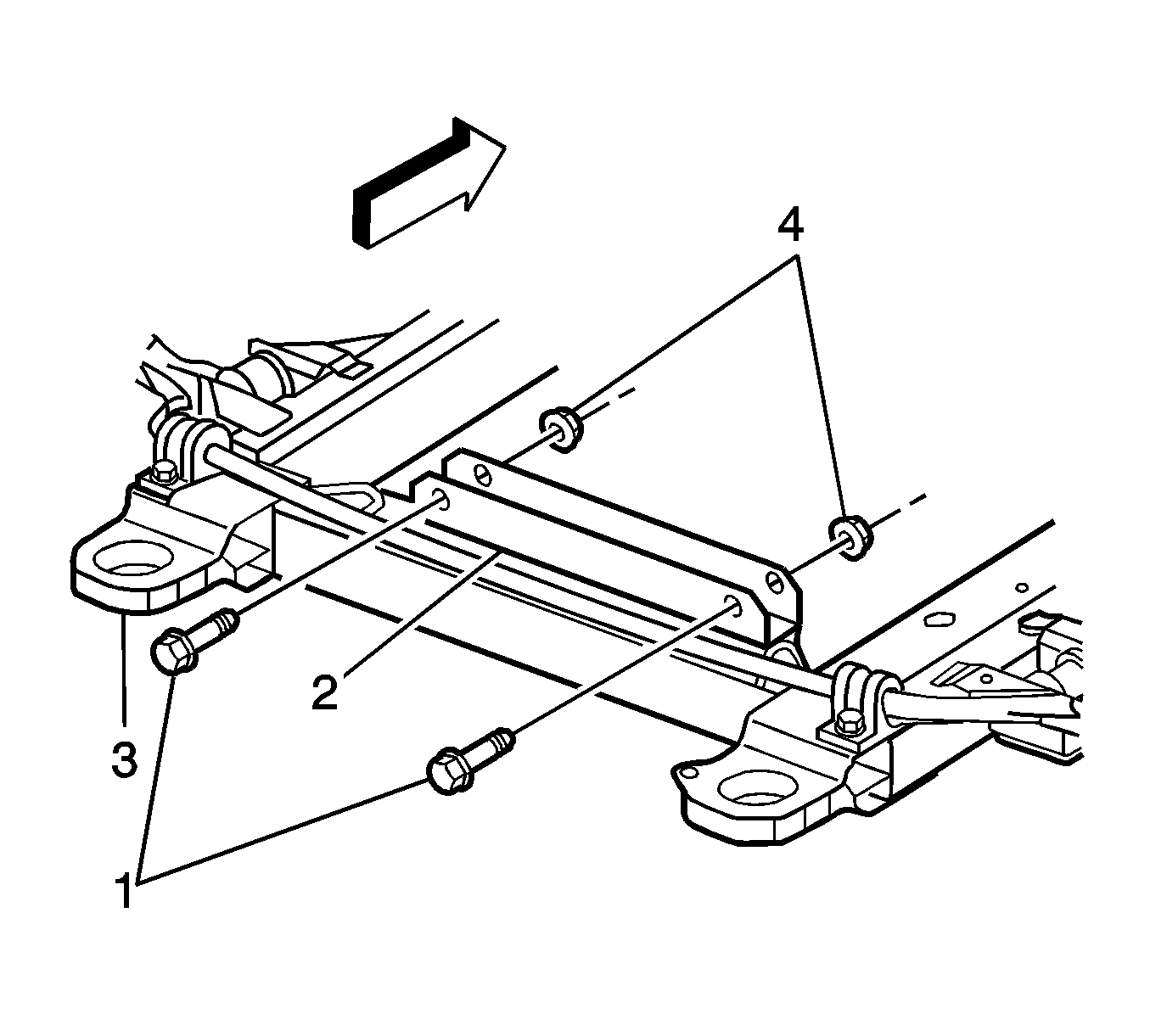 4
2
3
1