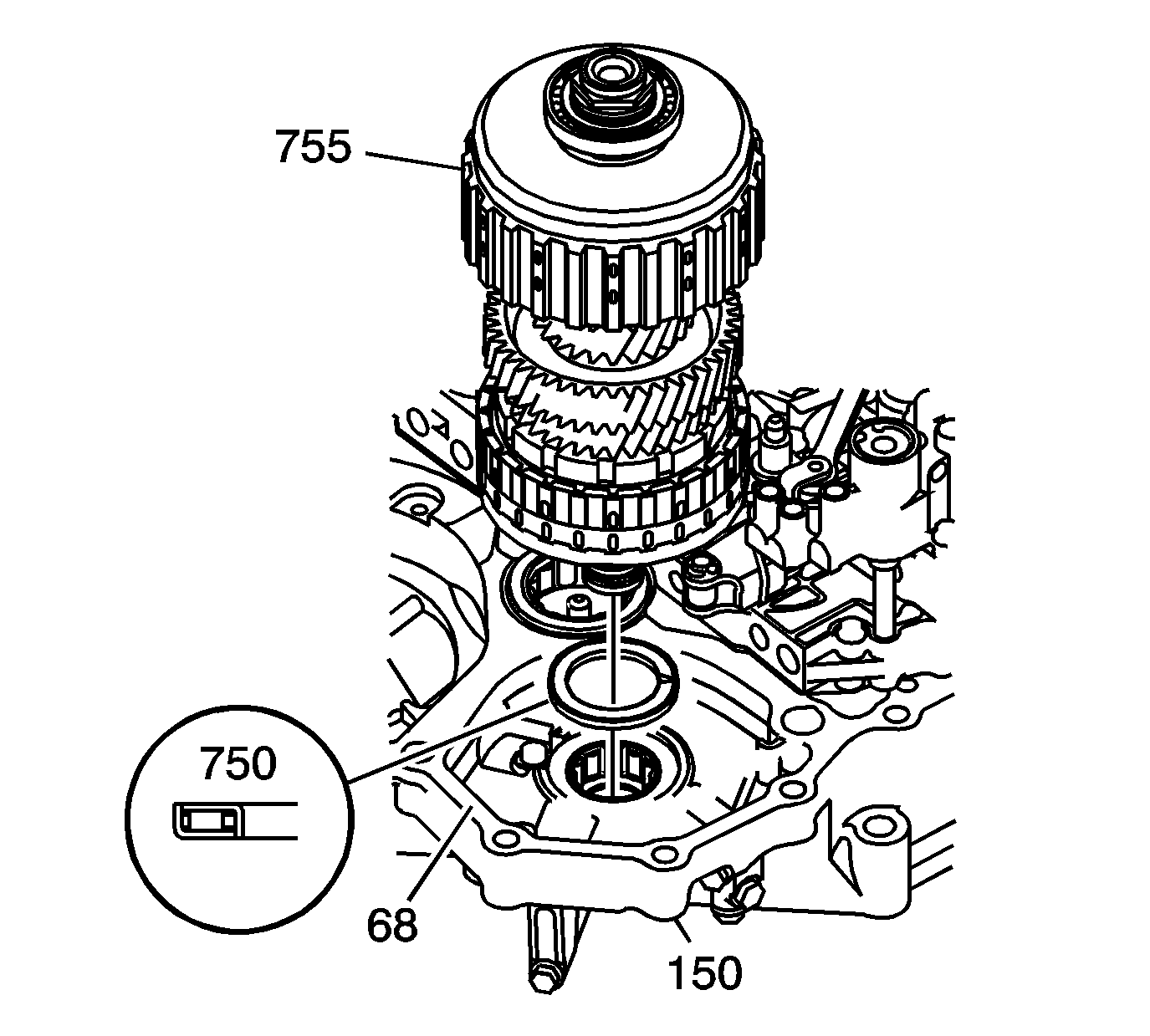 755

750

68

150