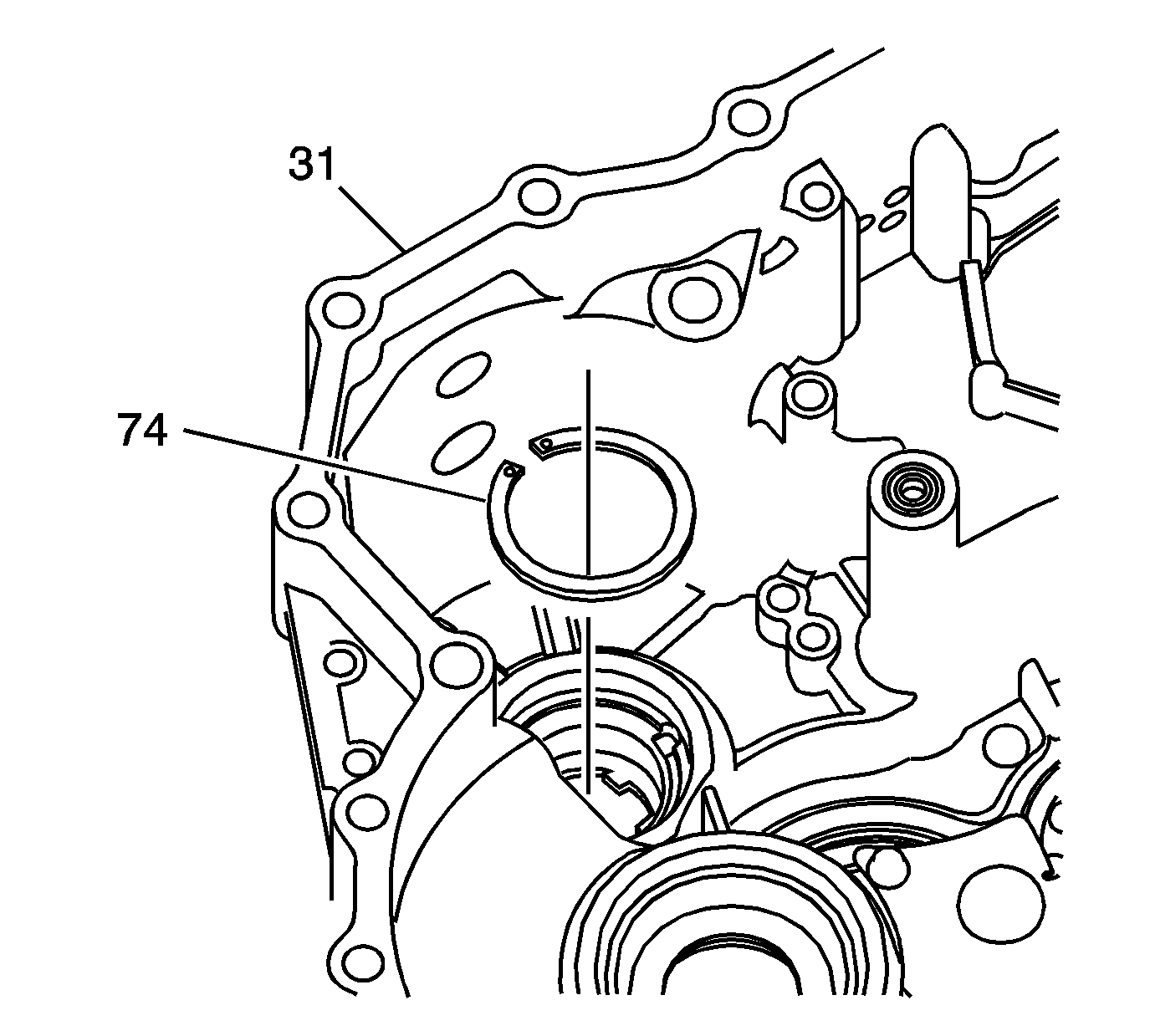 31

74