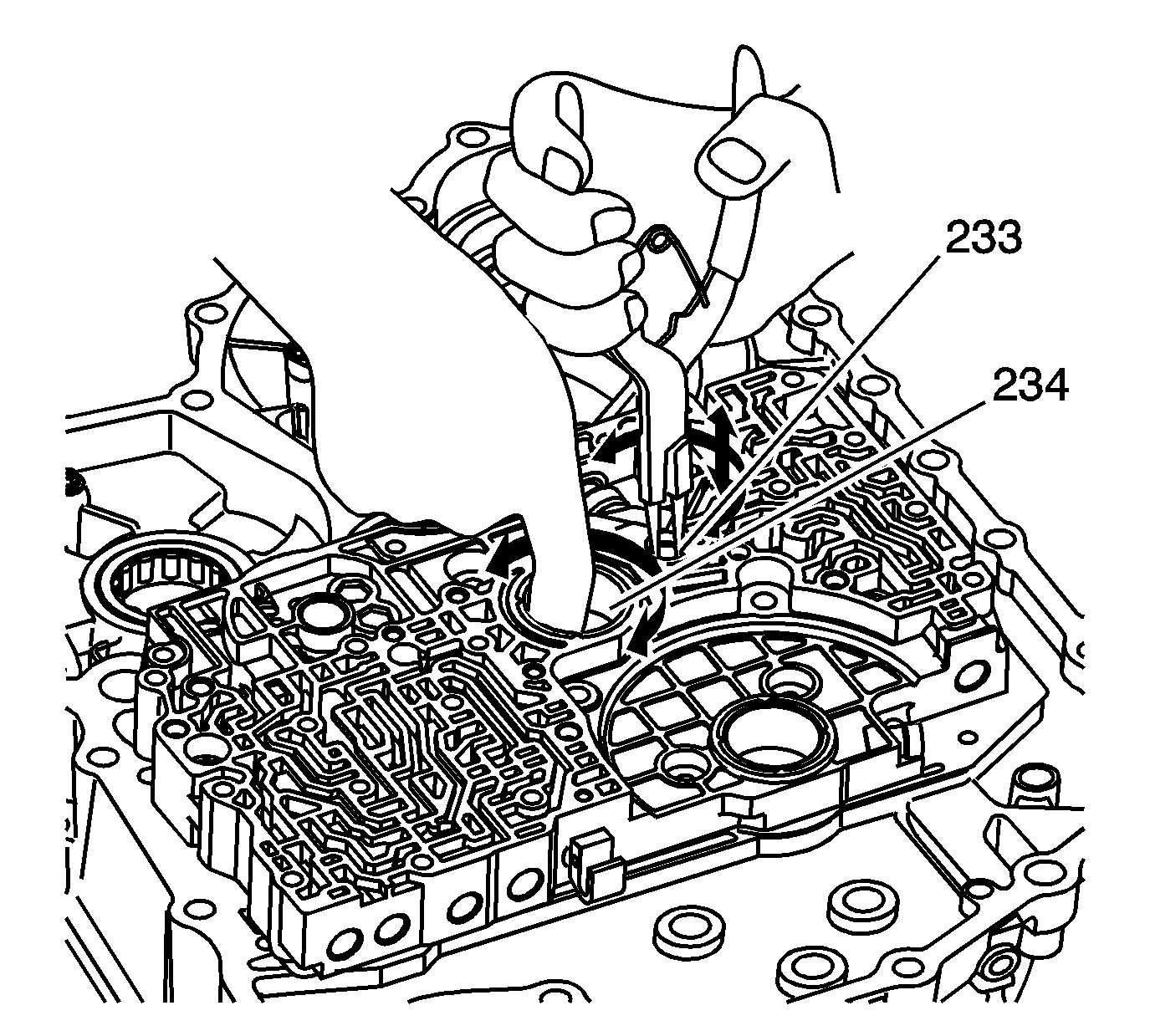 233
234