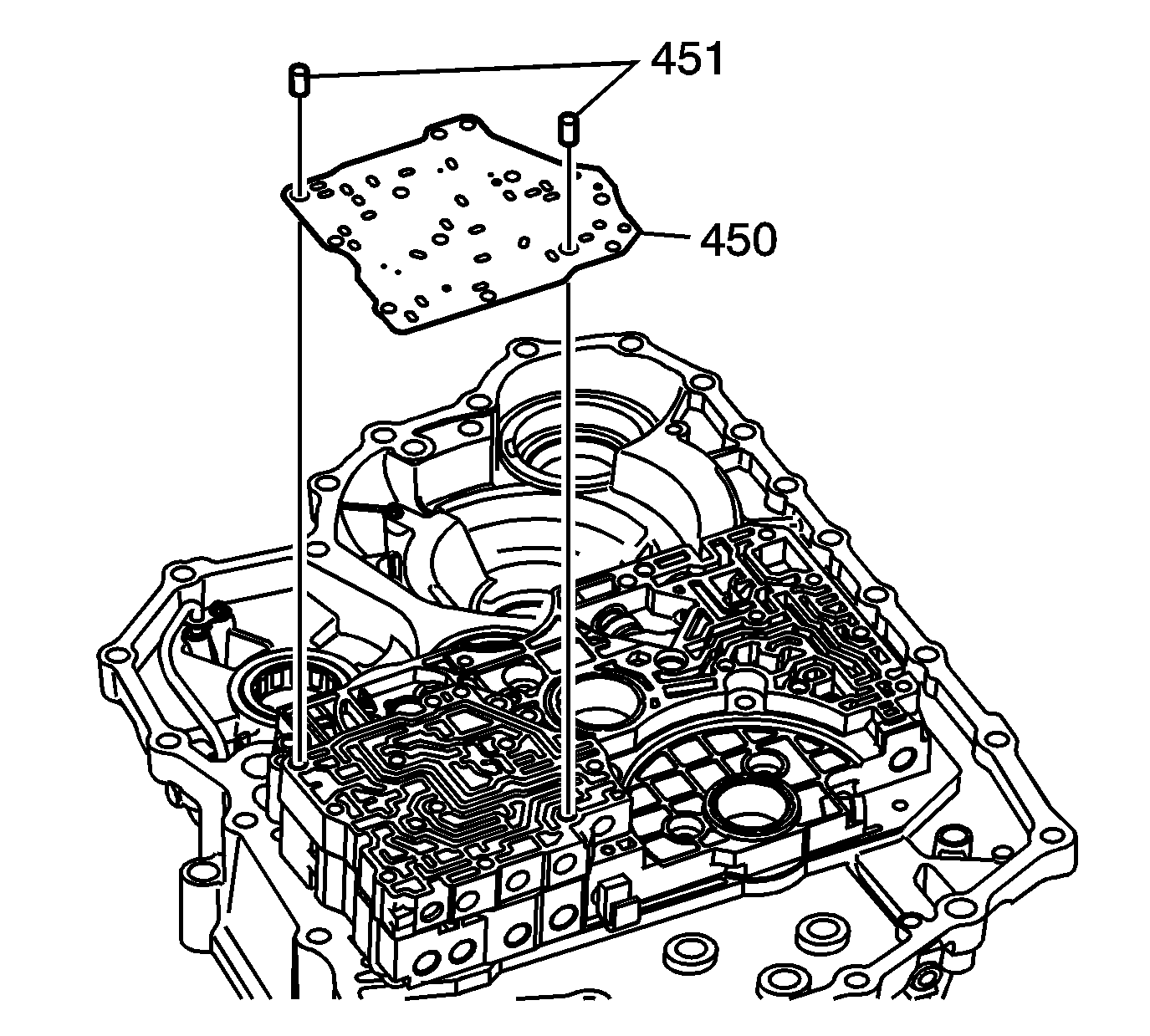 451
450