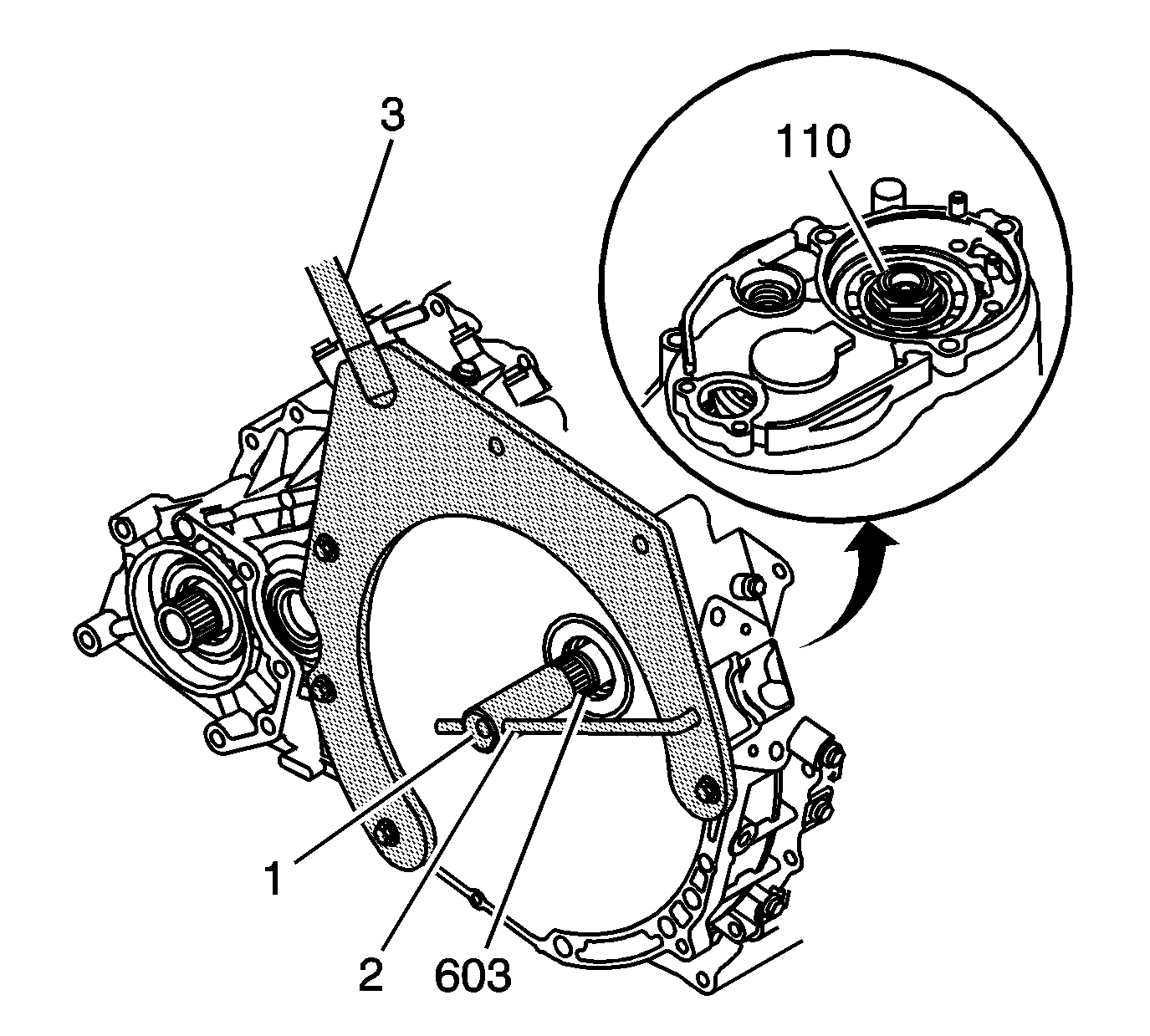 3
110
1
2
603