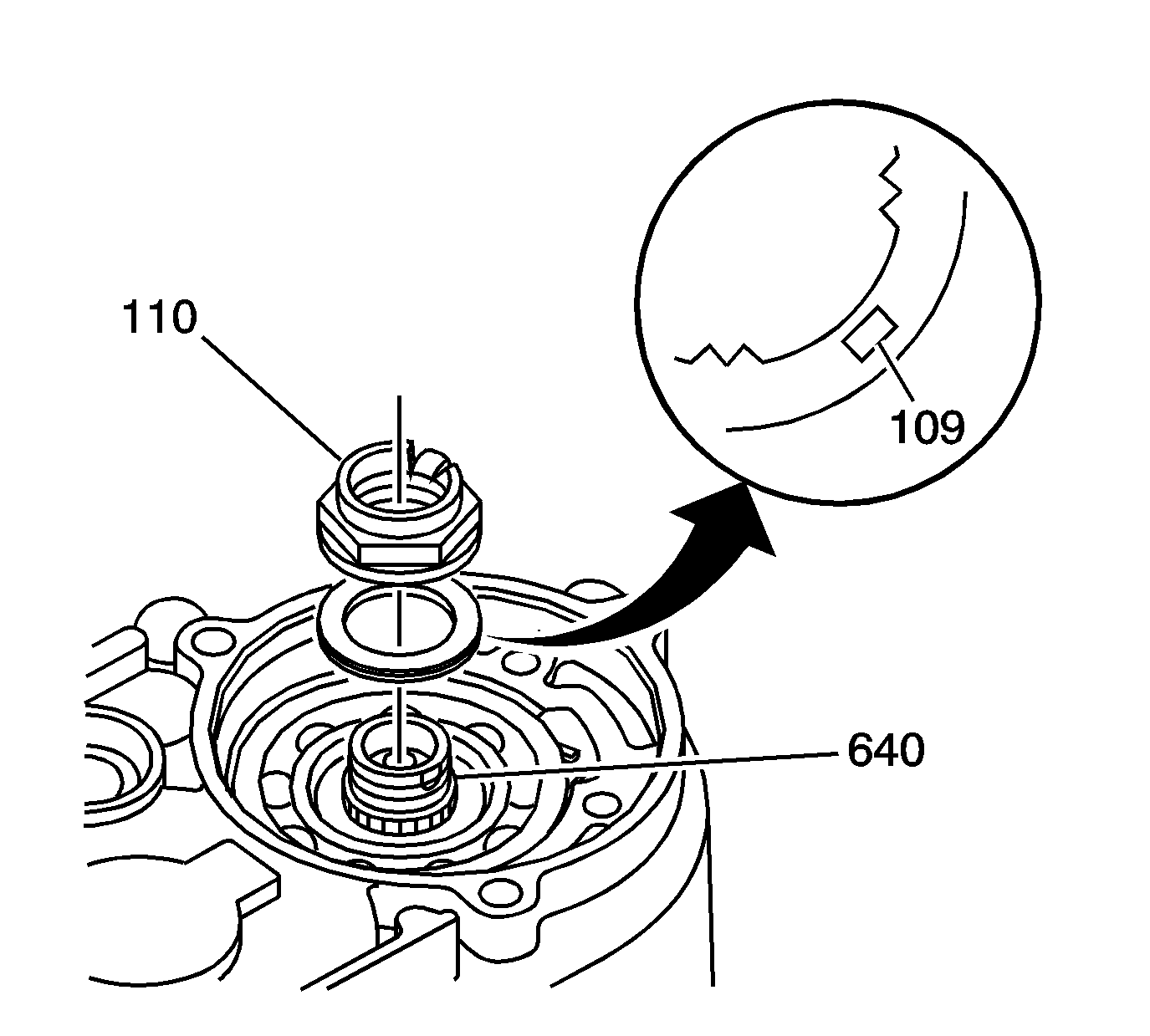 110

109

640