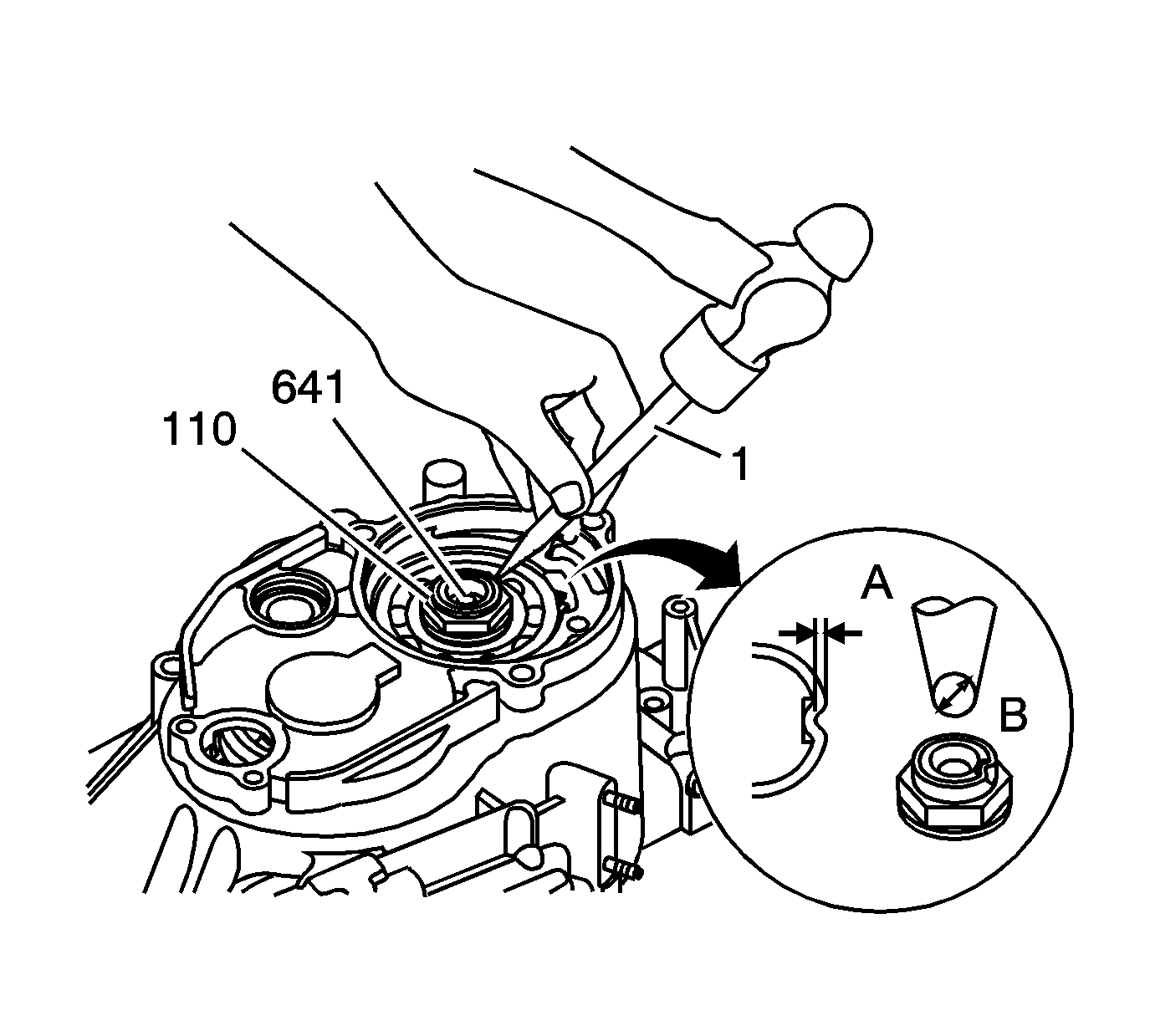 641
110
1
A
B