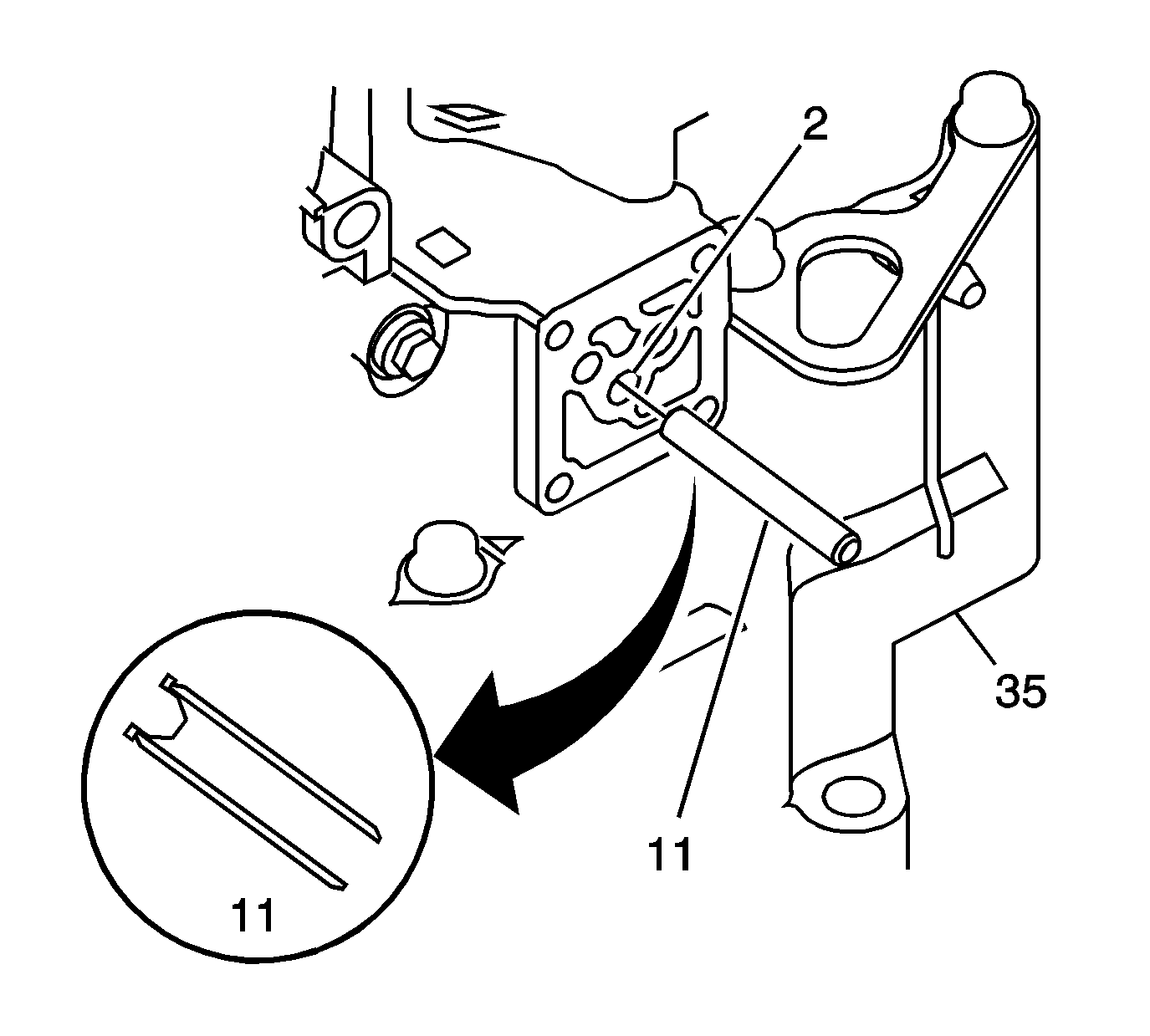 2
35
11
11