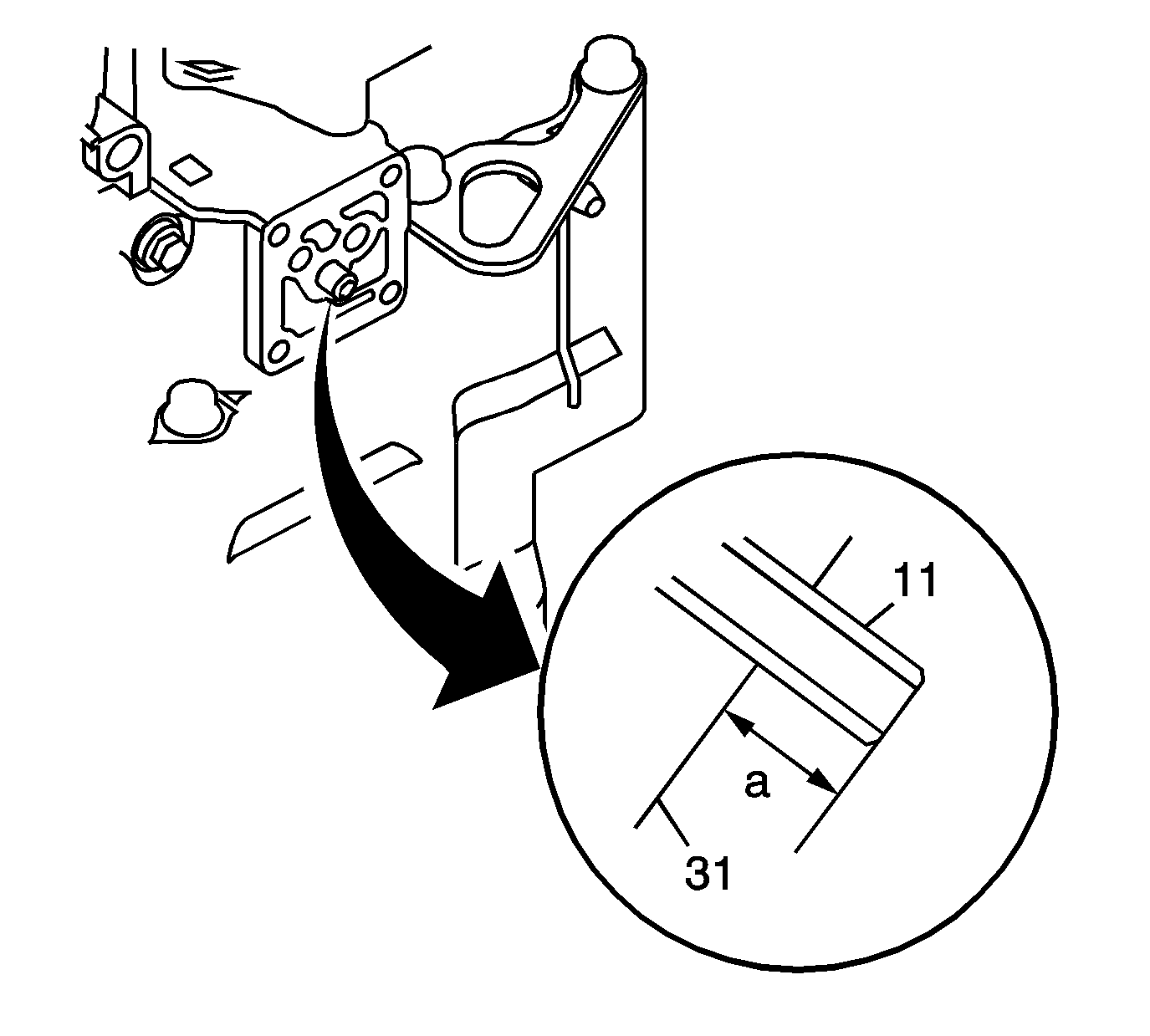 11
a
31