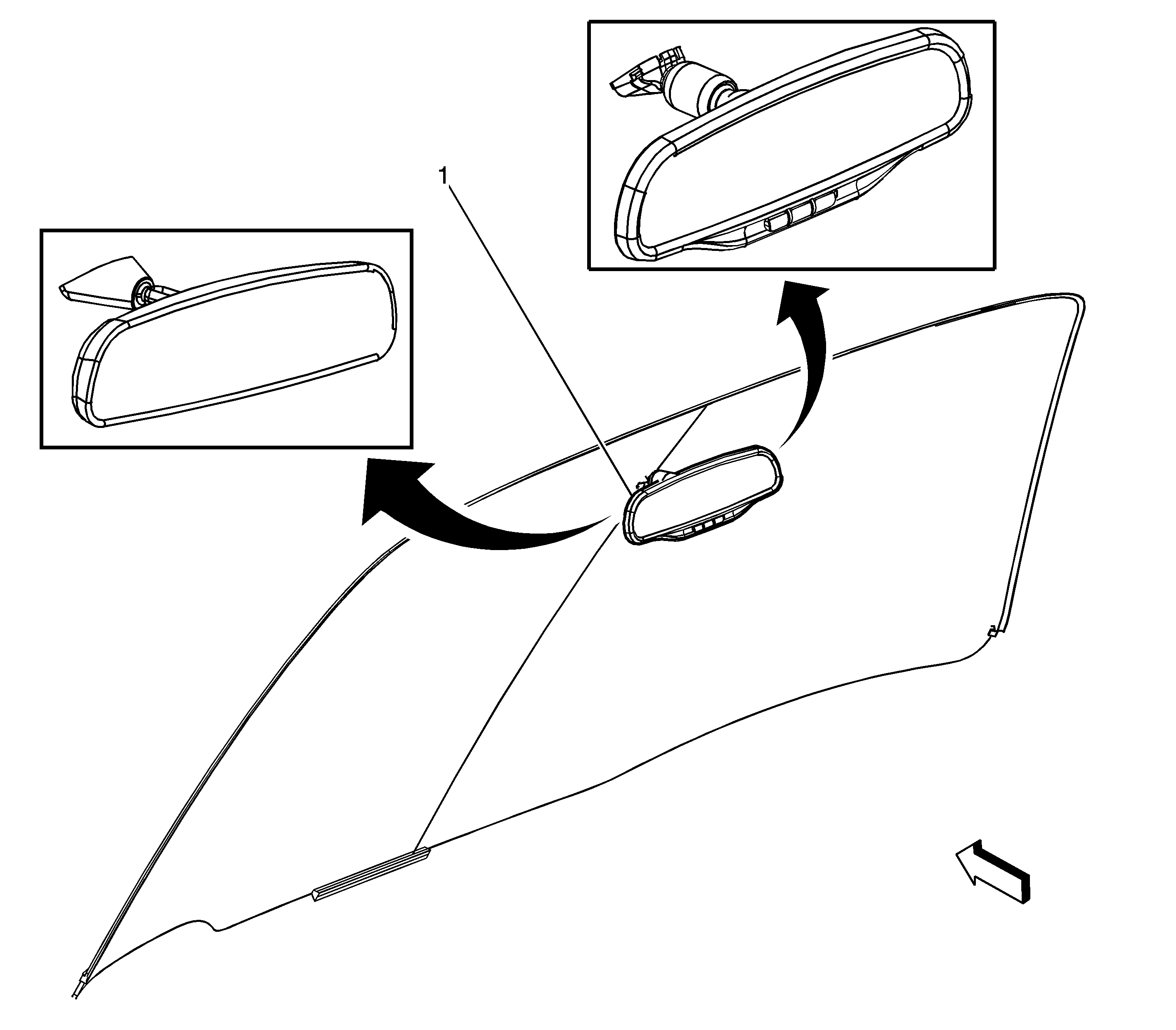 1