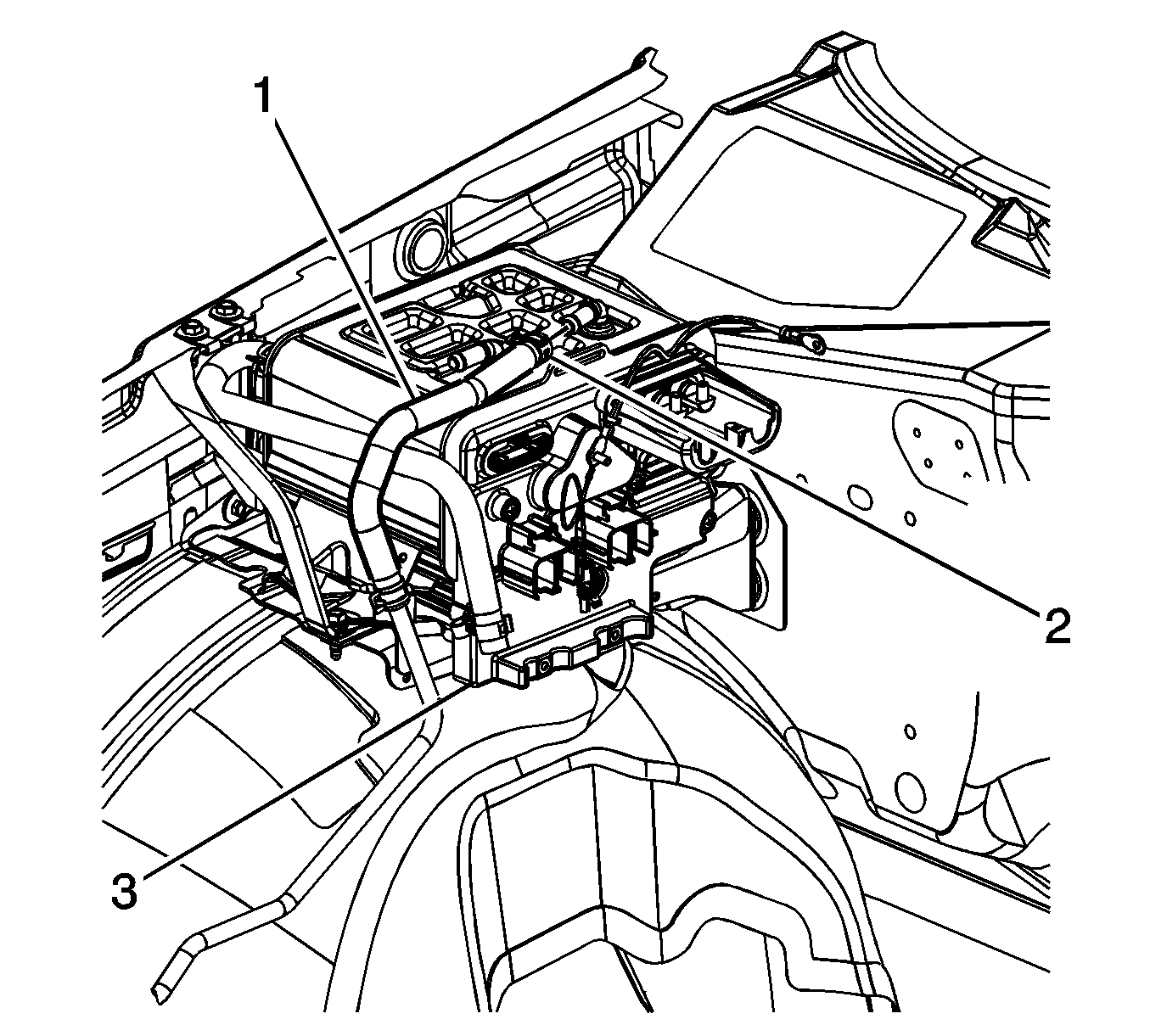 1
2
3