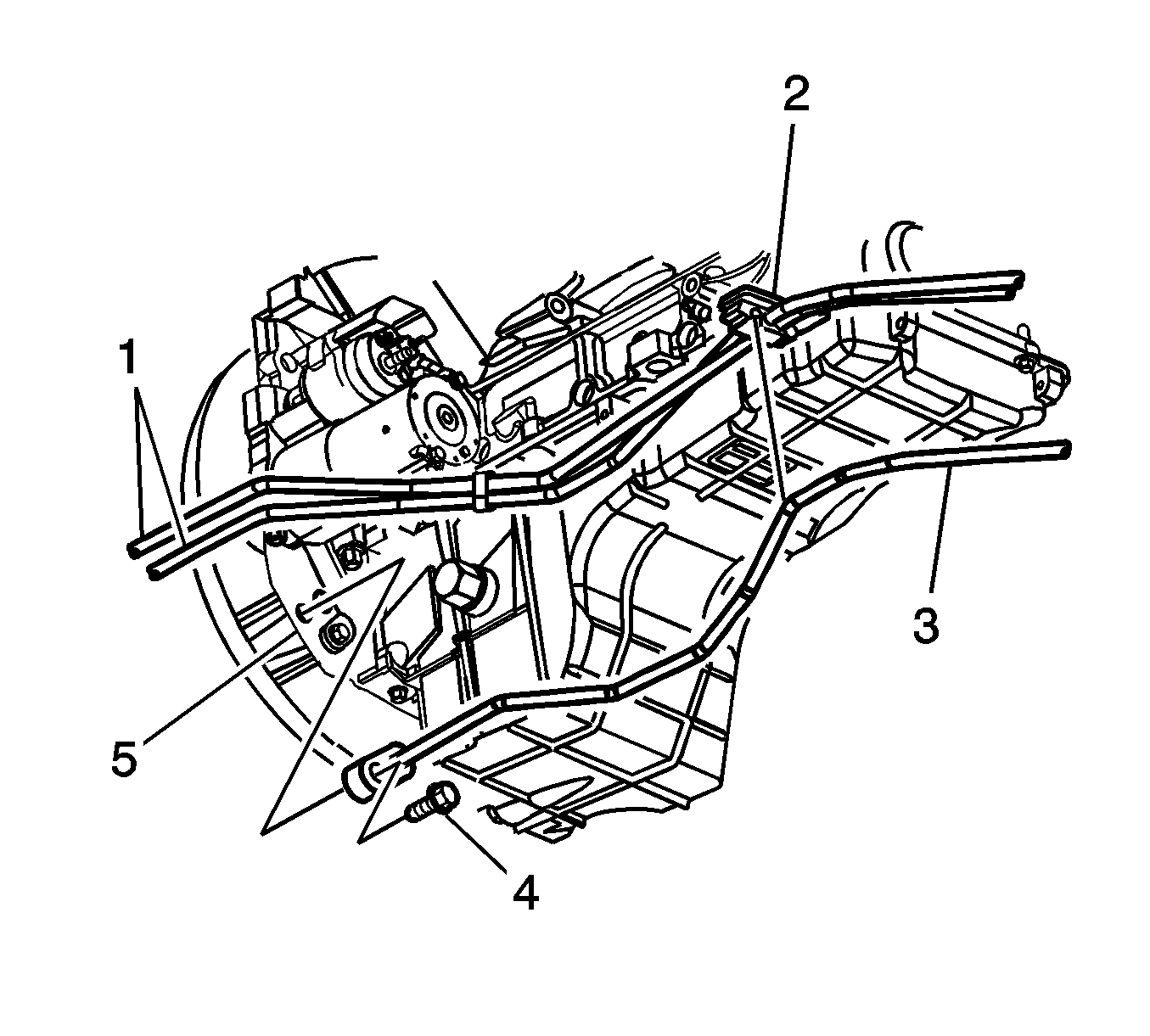 2
1
3
5
4