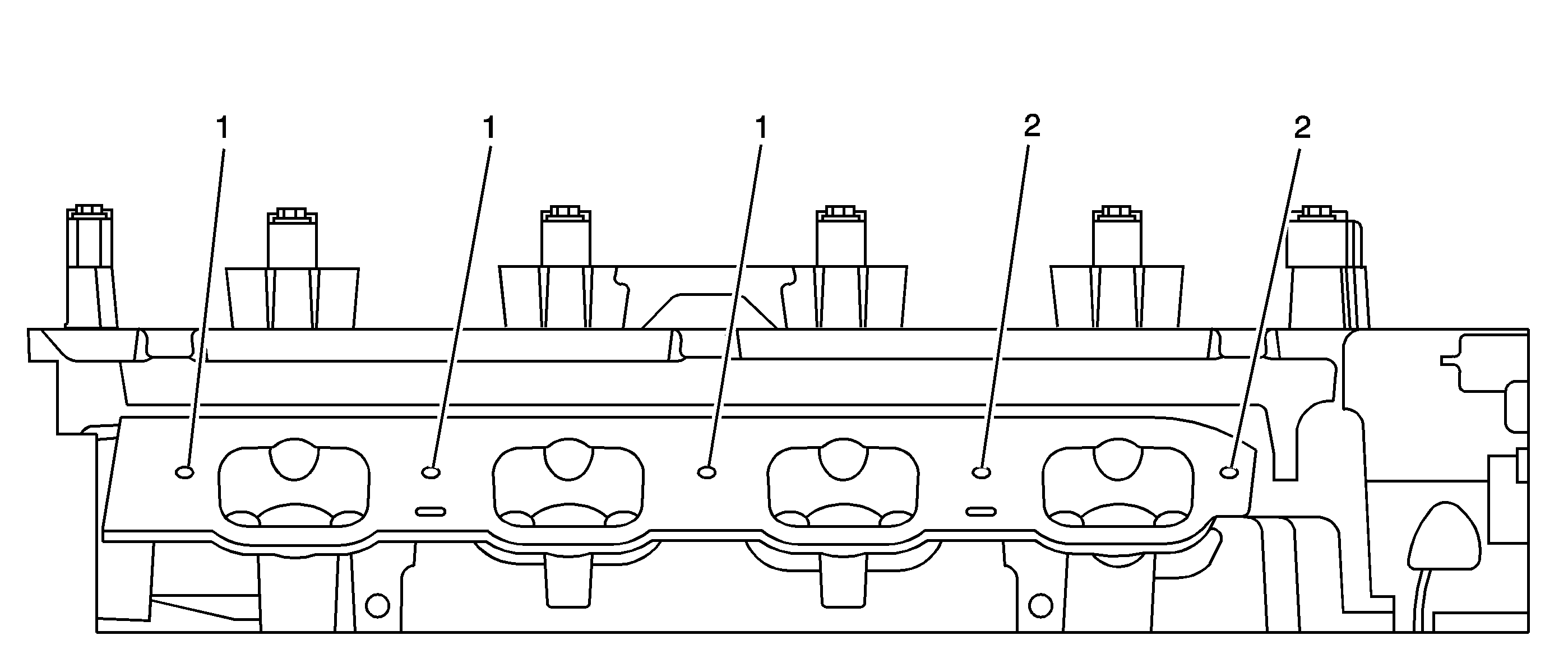 1 1 1 2 2