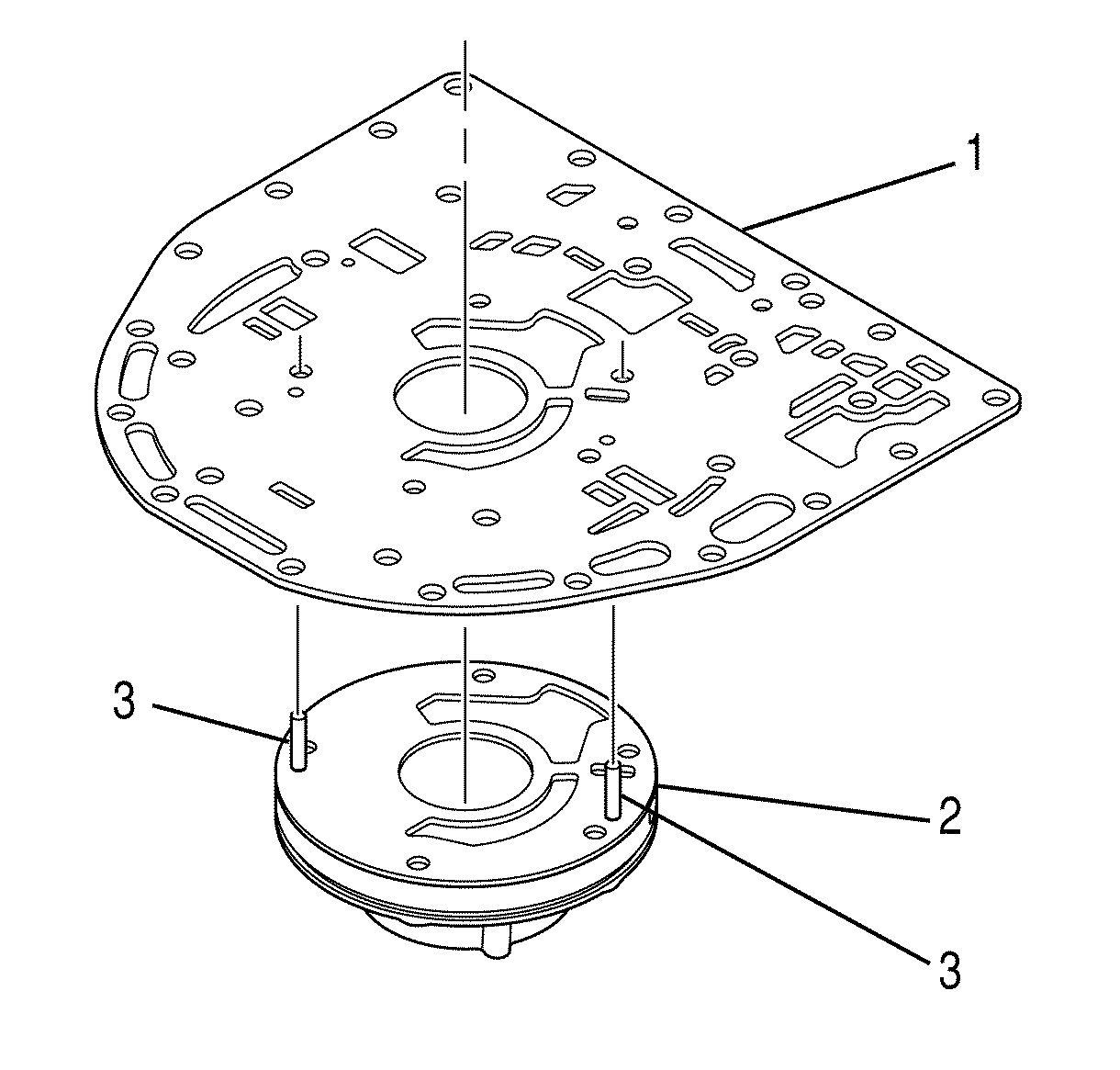 1
3
2
3