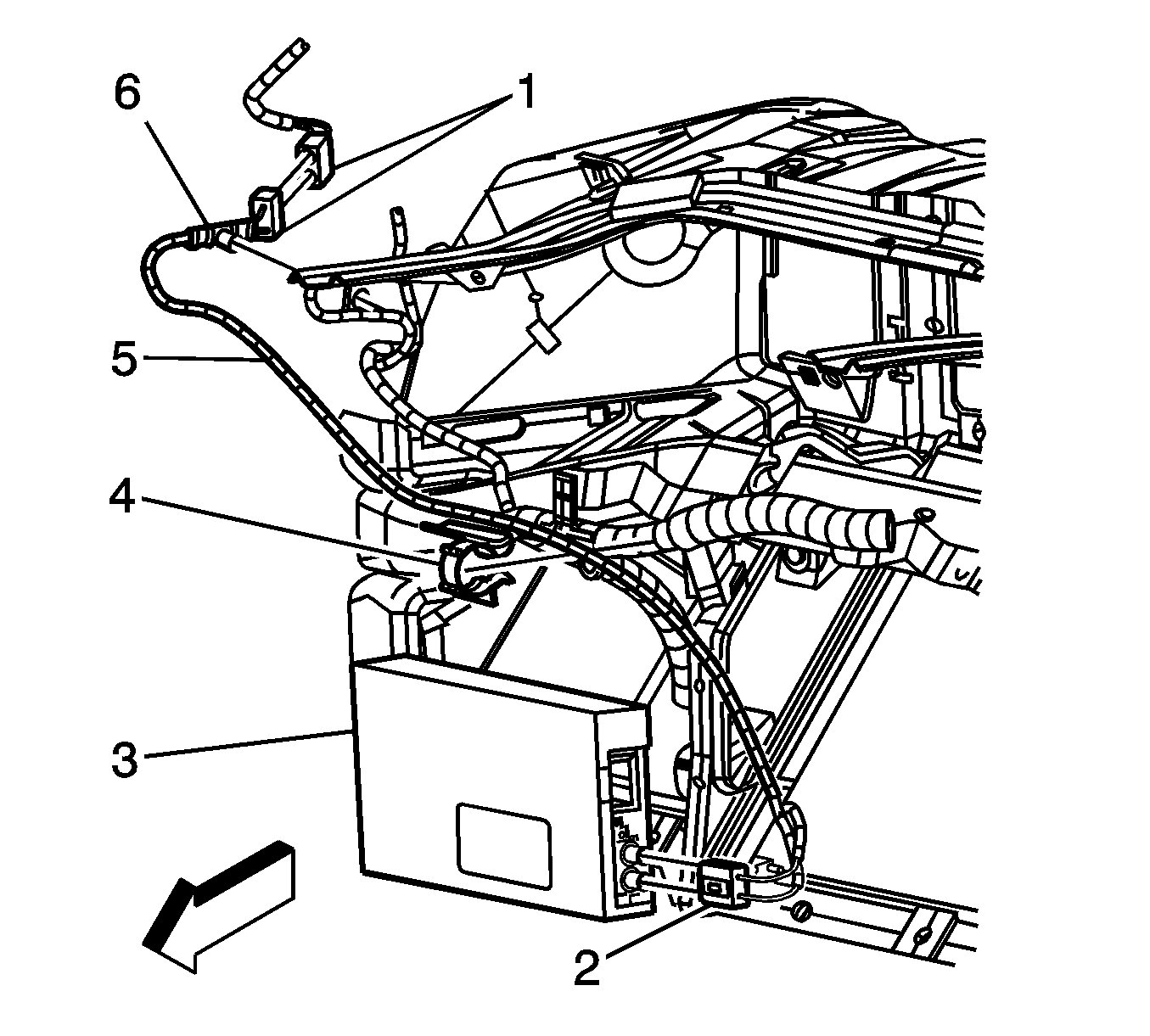 6
1
5
4
3
2