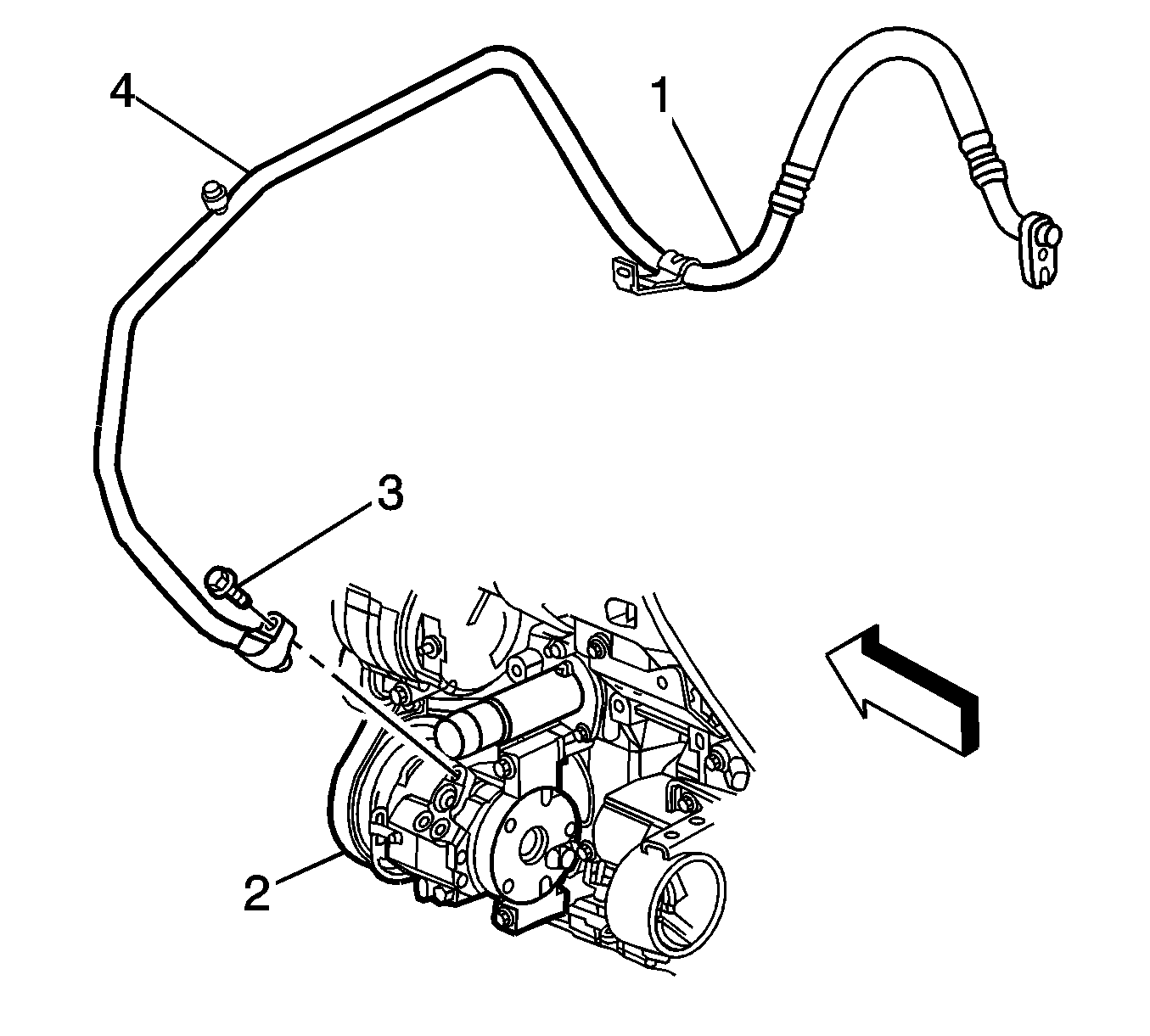 4
1
3
2