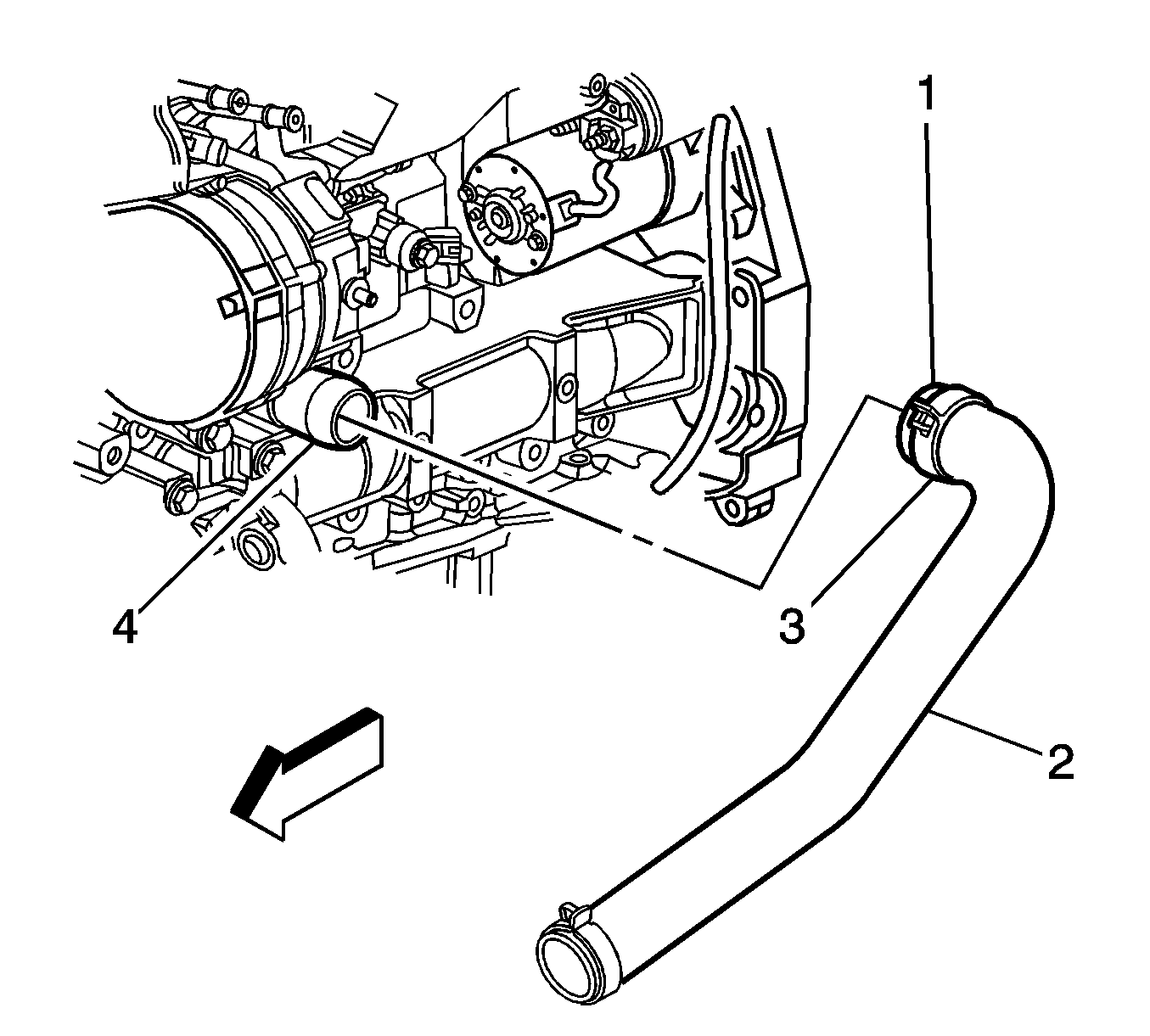 1
4
3
2