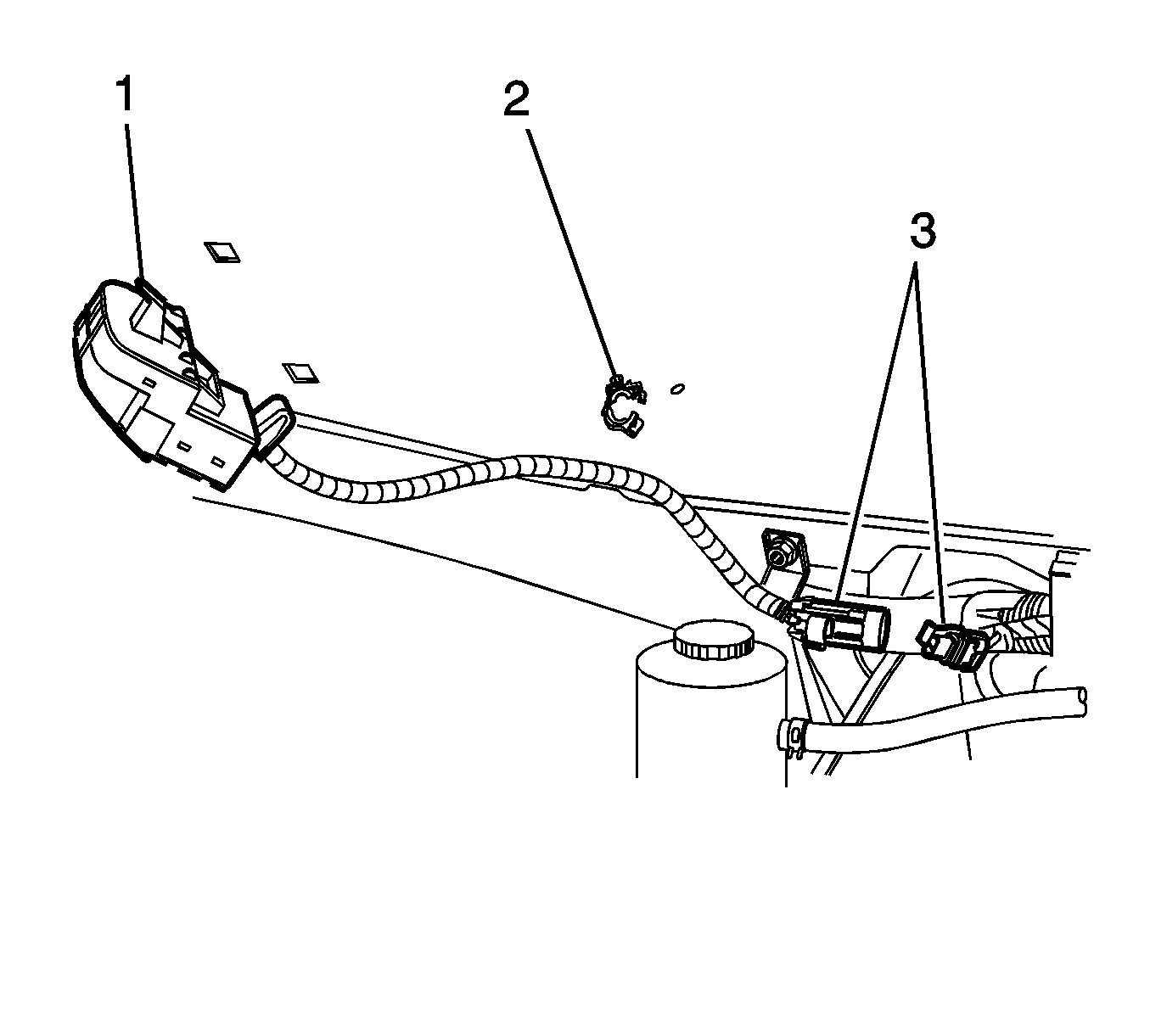 1
2
3