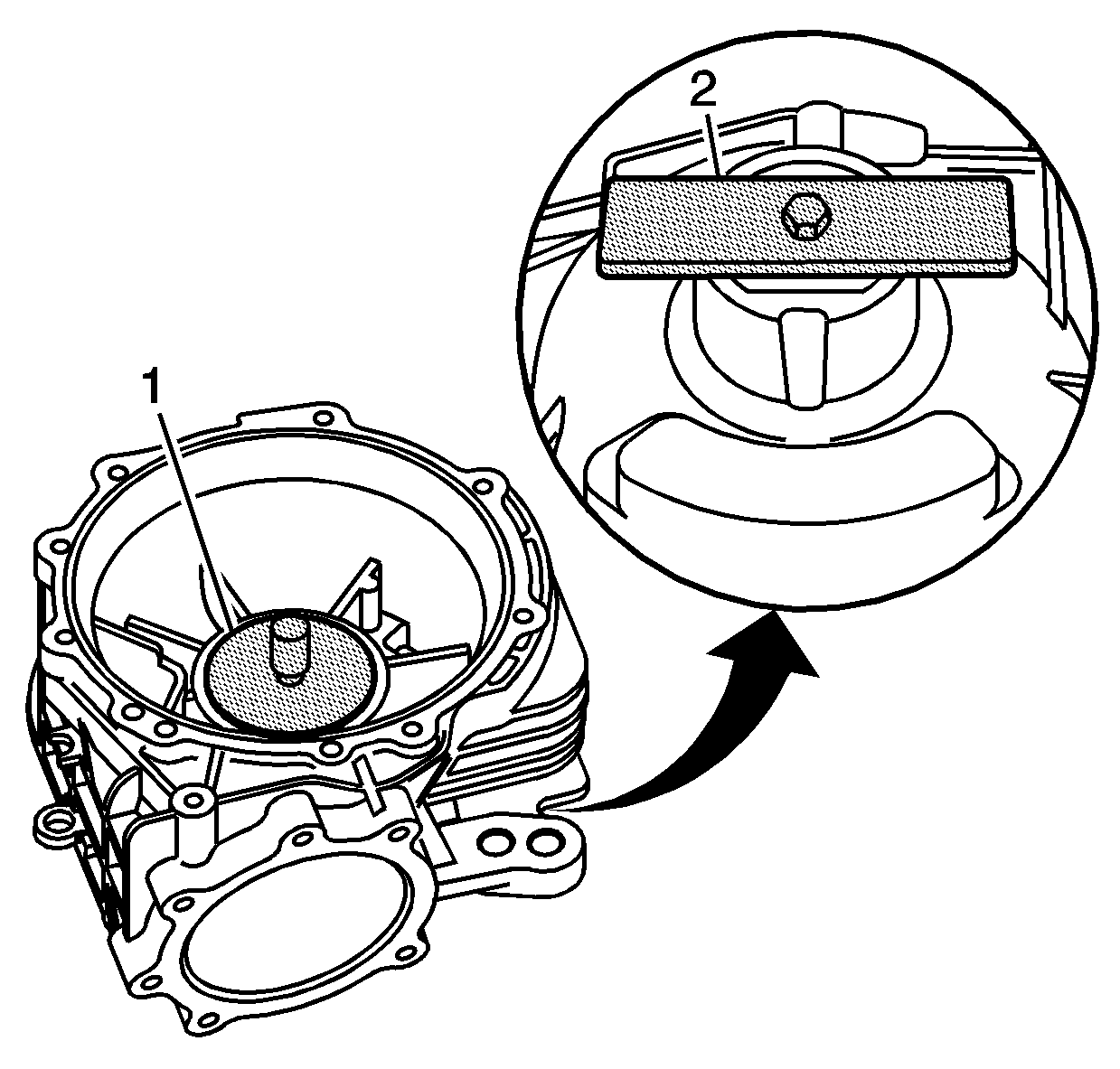 2
1