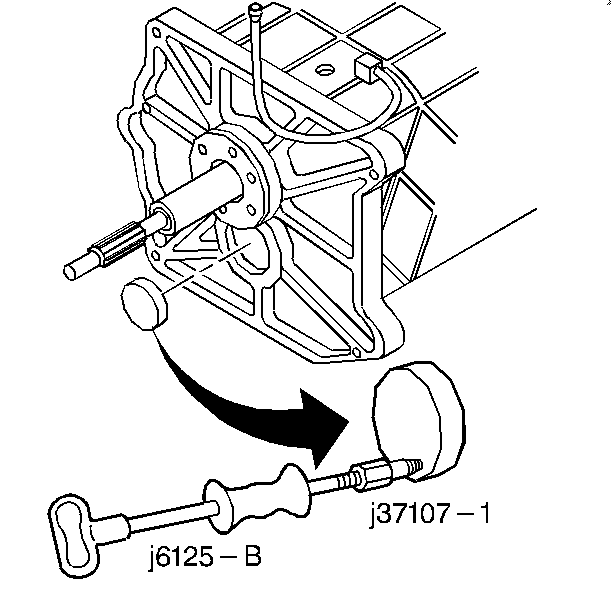 j37107 – 1

j6125 – B