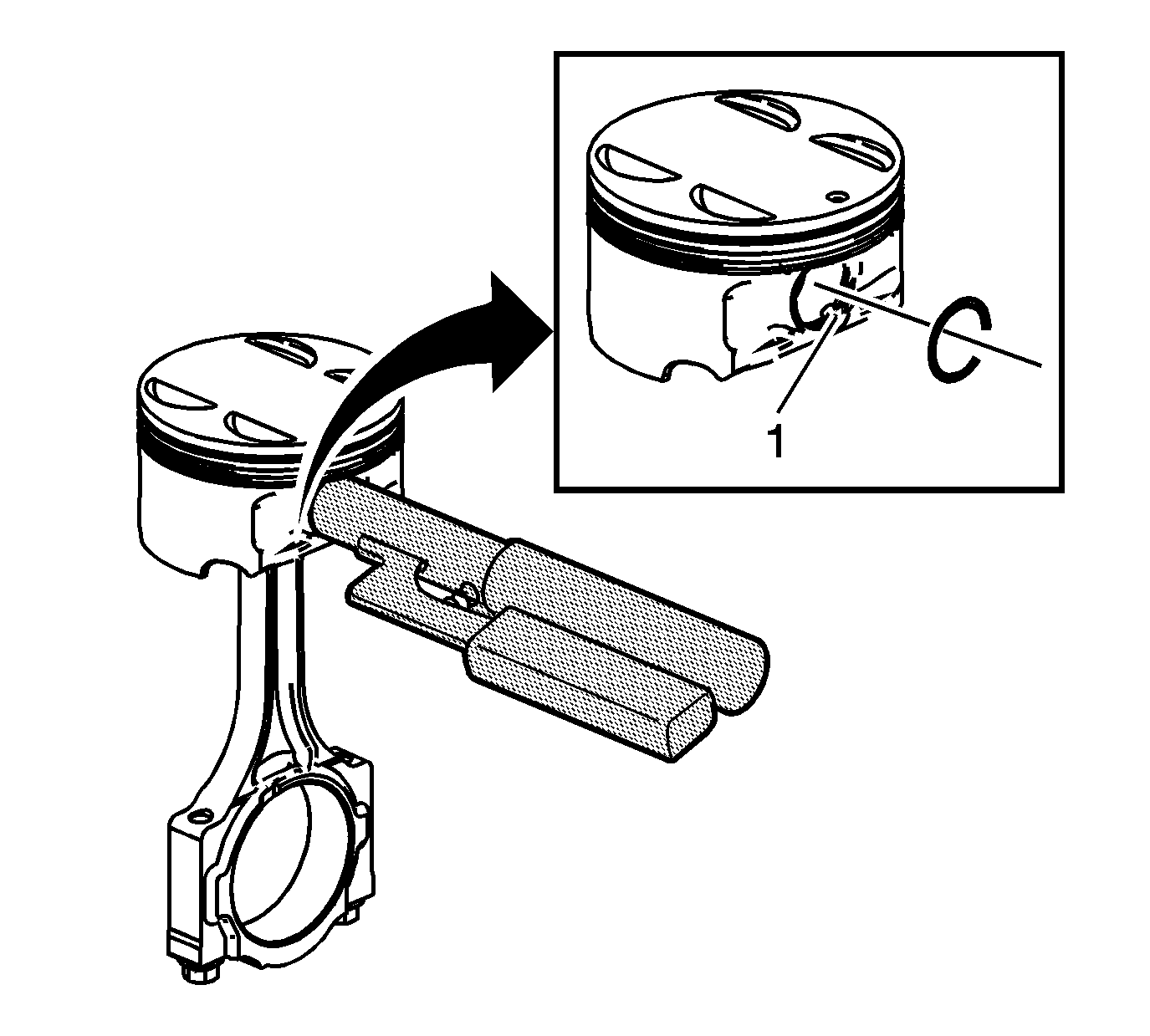 1