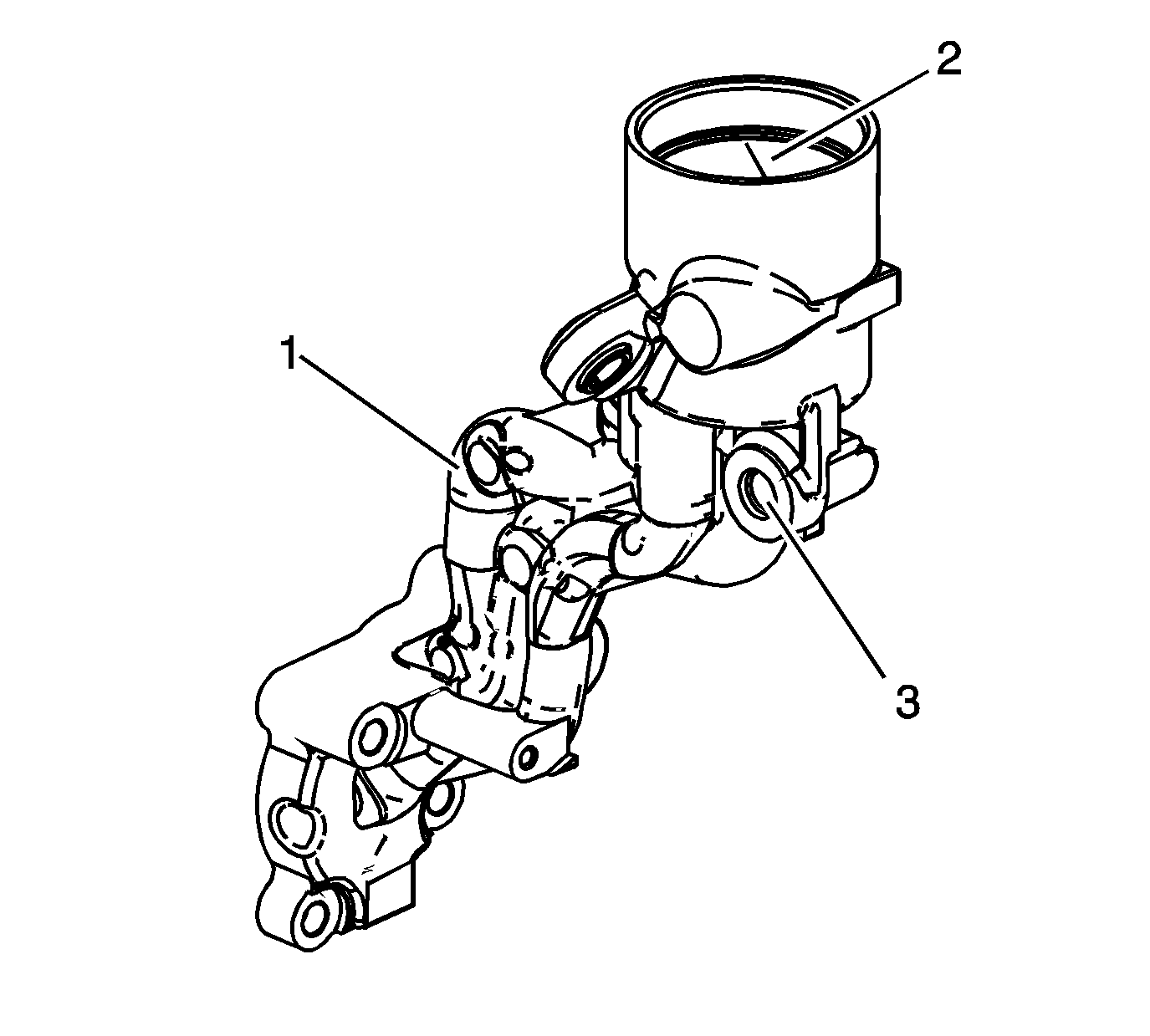 2
1
3