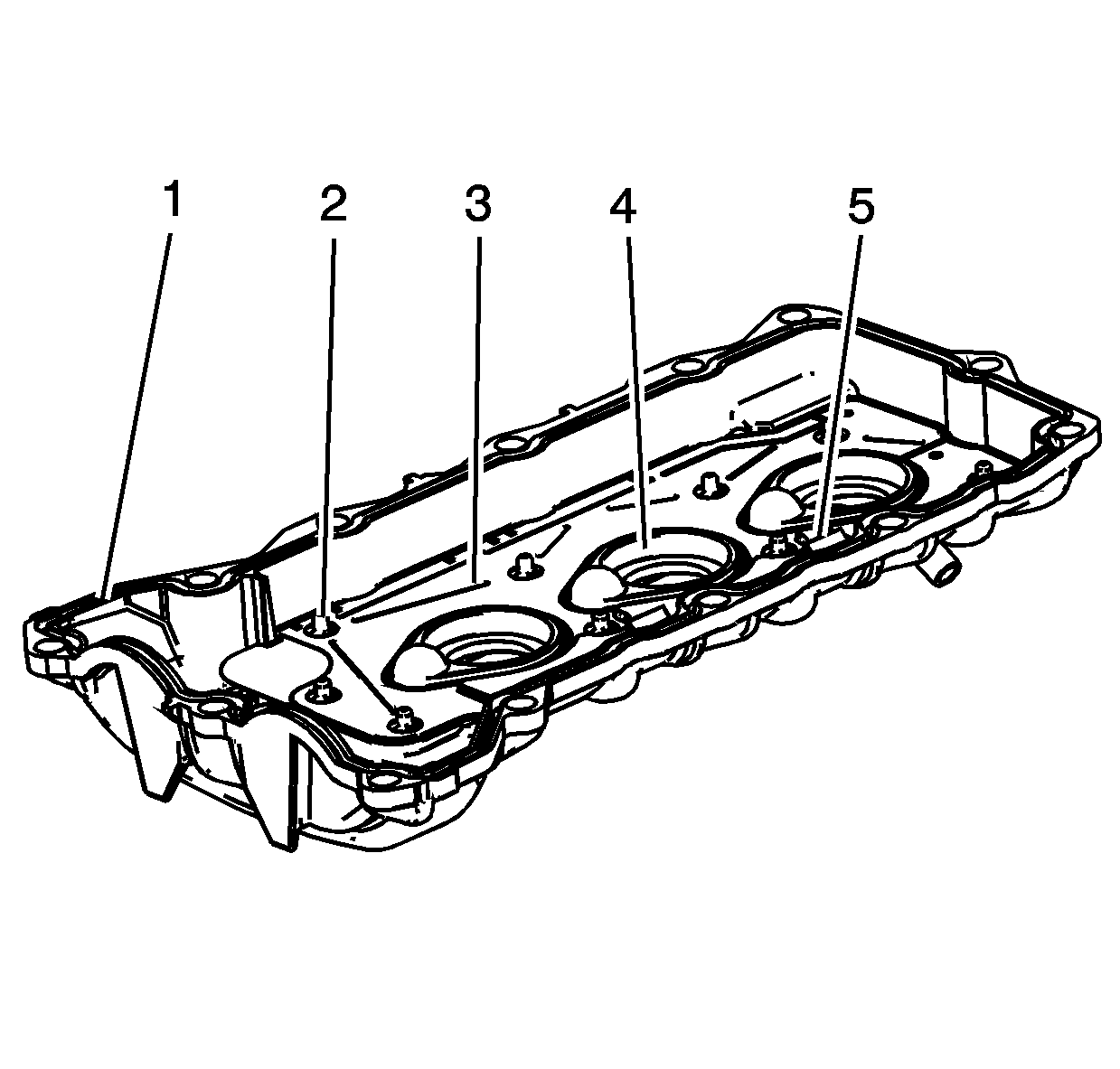 1
2
3
4
5