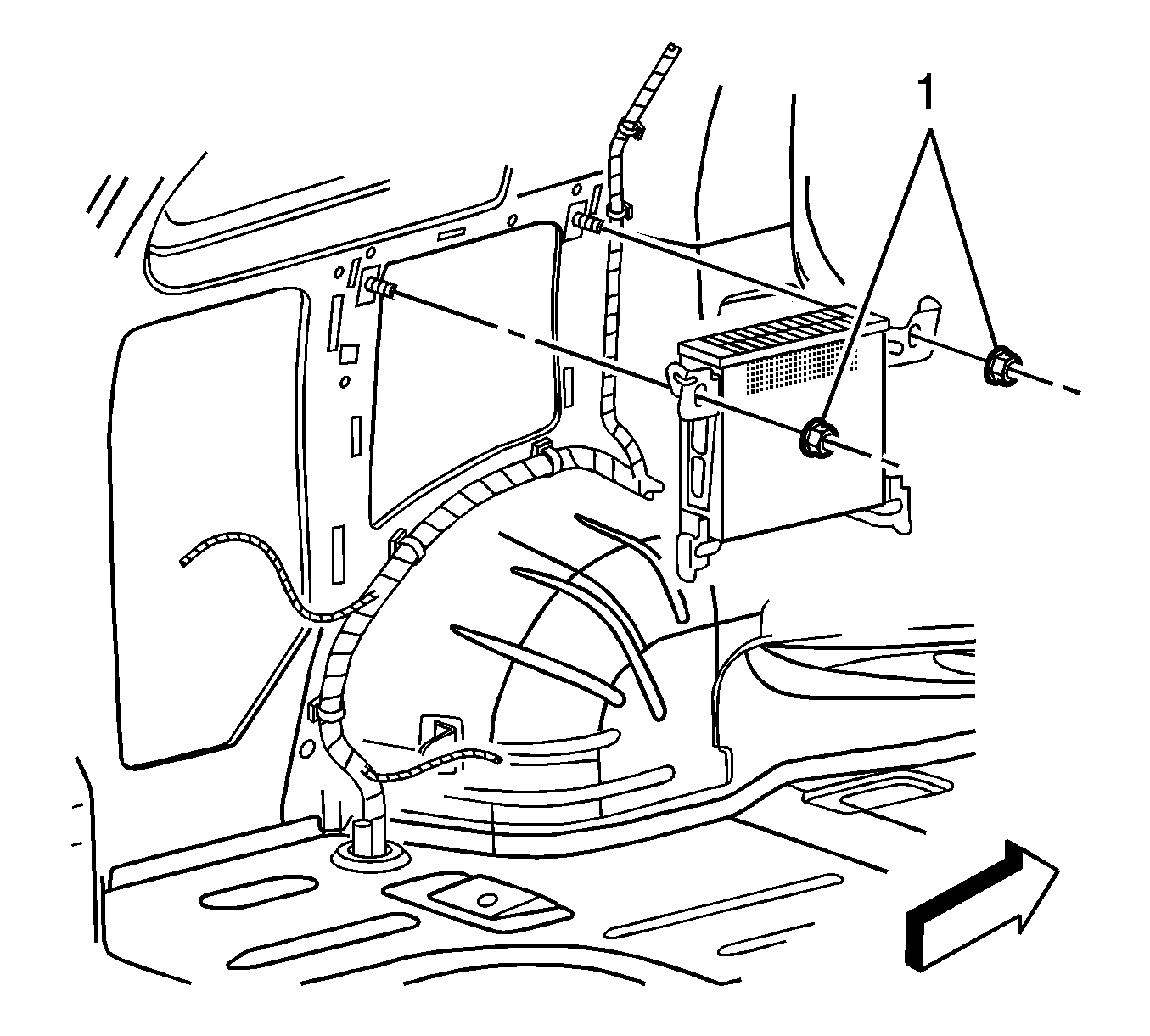 1